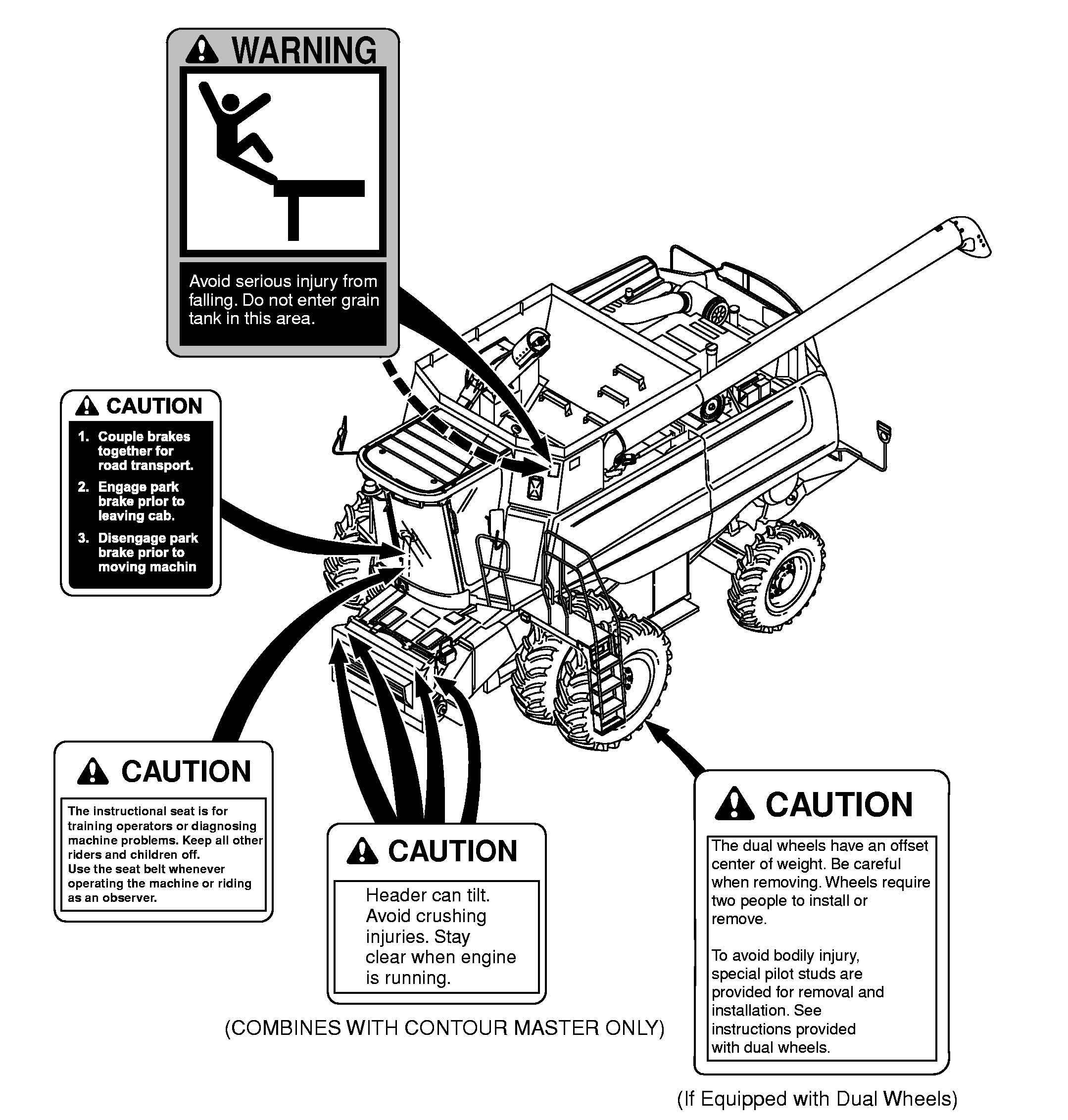 WARNING

Avoid serious injury from falling. Do not enter grain tank in this area.

CAUTION

1. Couple brakes together for road transport.
2. Engage park brake prior to leaving cab.
3. Disengage park brake prior to moving machin

CAUTION

The instructional seat is for training operators or diagnosing machine problems. Keep all other riders and children off.
Use the seat belt whenever operating the machine or riding as an observer.

CAUTION

Header can tilt. Avoid crushing injuries. Stay clear when engine is running.

(COMBINES WITH CONTOUR MASTER ONLY)

CAUTION

The dual wheels have an offset center of weight. Be careful when removing. Wheels require two people to install or remove.

To avoid bodily injury, special pilot studs are provided for removal and installation. See instructions provided with dual wheels.

(If Equipped with Dual Wheels)