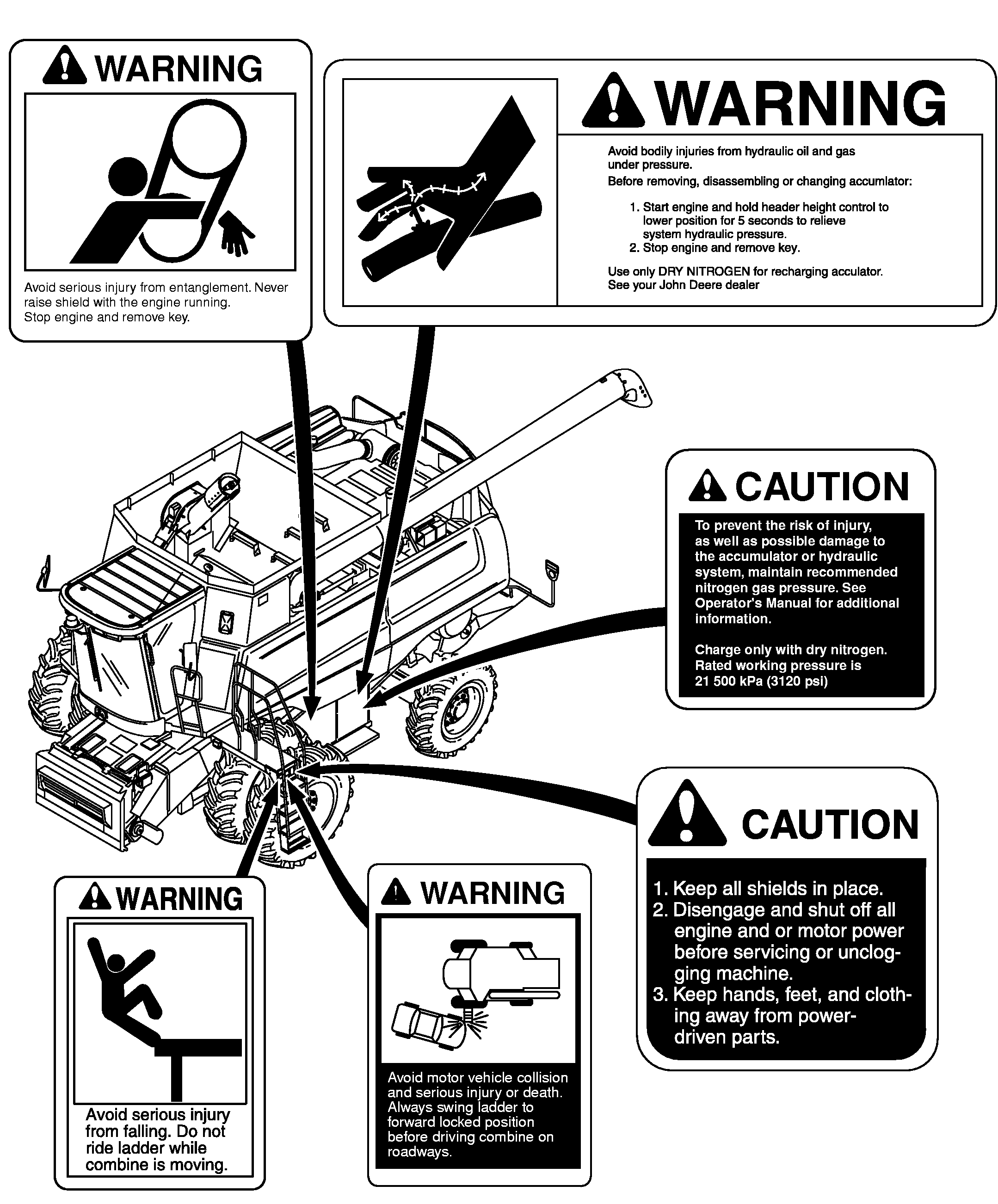 WARNING

Avoid serious injury from entanglement. Never raise shield with the engine running. Stop engine and remove key.

WARNING

Avoid bodily injuries from hydraulic oil and gas under pressure.
Before removing, disassembling or changing accumlator:

1. Start engine and hold header height control to lower position for 5 seconds to relieve system hydraulic pressure.
2. Stop engine and remove key.

Use only DRY NITROGEN for recharging acculator. See your John Deere dealer

CAUTION

To prevent the risk of injury, as well as possible damage to the accumulator or hydraulic system, maintain recommended nitrogen gas pressure. See Operator's Manual for additional information.

Charge only with dry nitrogen. Rated working pressure is 21 500 kPa (3120 psi)

CAUTION

1. Keep all shields in place.
2. Disengage and shut off all engine and or motor power before servicing or unclogging machine.
3. Keep hands, feet, and clothing away from power-driven parts.

WARNING

Avoid serious injury from falling. Do not ride ladder while combine is moving.

WARNING

Avoid motor vehicle collision and serious injury or death. Always swing ladder to forward locked position before driving combine on roadways.