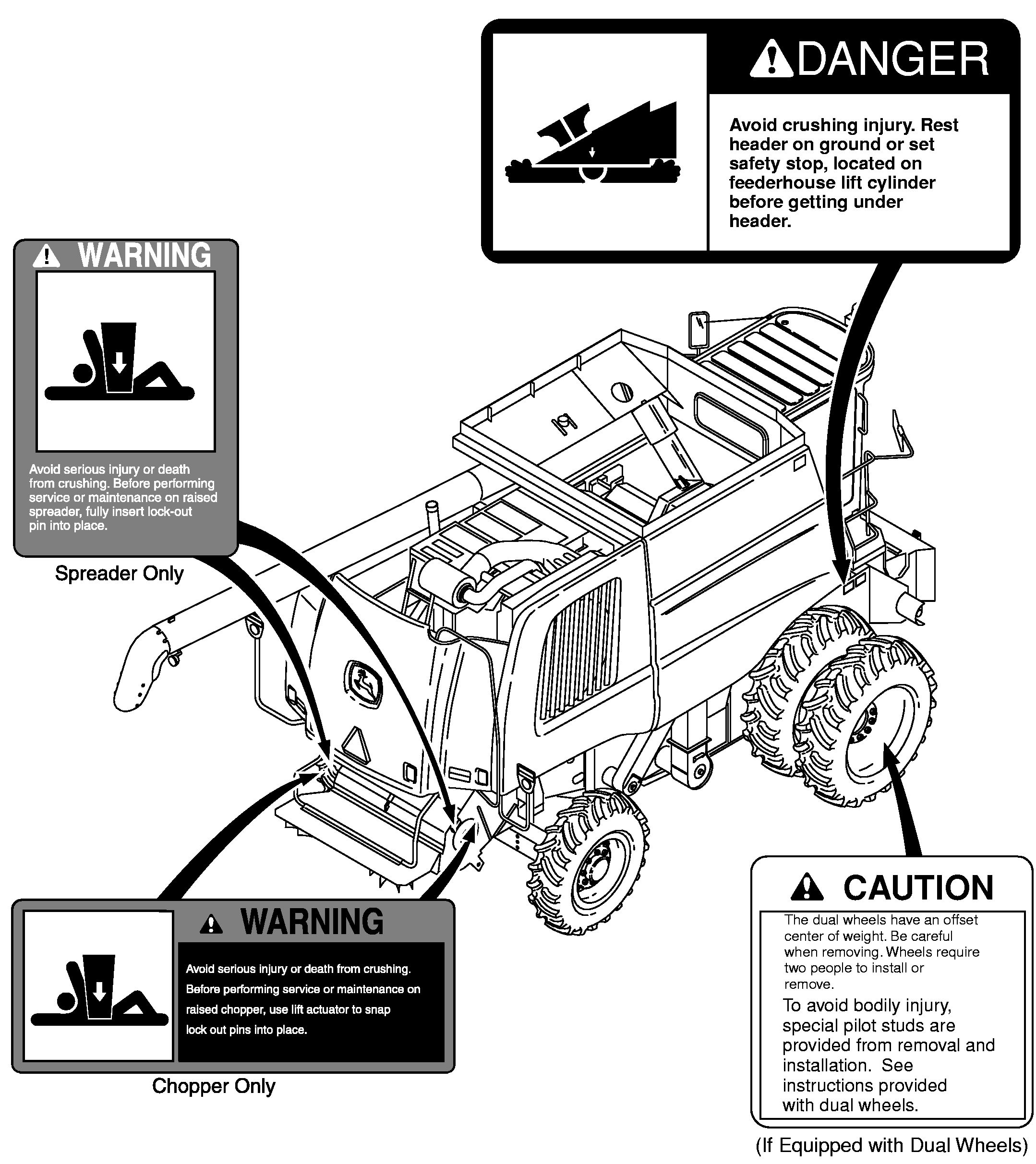 DANGER

Avoid crushing injury. Rest header on ground or set safety stop, located on feederhouse lift cylinder before getting under header.

WARNING

Avoid serious injury or death from crushing. Before performing service or maintenance on raised spreader, fully insert lock-out pin into place.

Spreader Only

WARNING

Avoid serious injury or death from crushing. Before performing service or maintenance on raised chopper, use lift actuator to snap lock out pins into place.

Chopper Only

CAUTION

The dual wheels have an offset center of weight. Be careful when removing. Wheels require two people to install or remove.

To avoid bodily injury, special pilot studs are provided from removal and installation. See instructions provided with dual wheels.

(If Equipped with Dual Wheels)