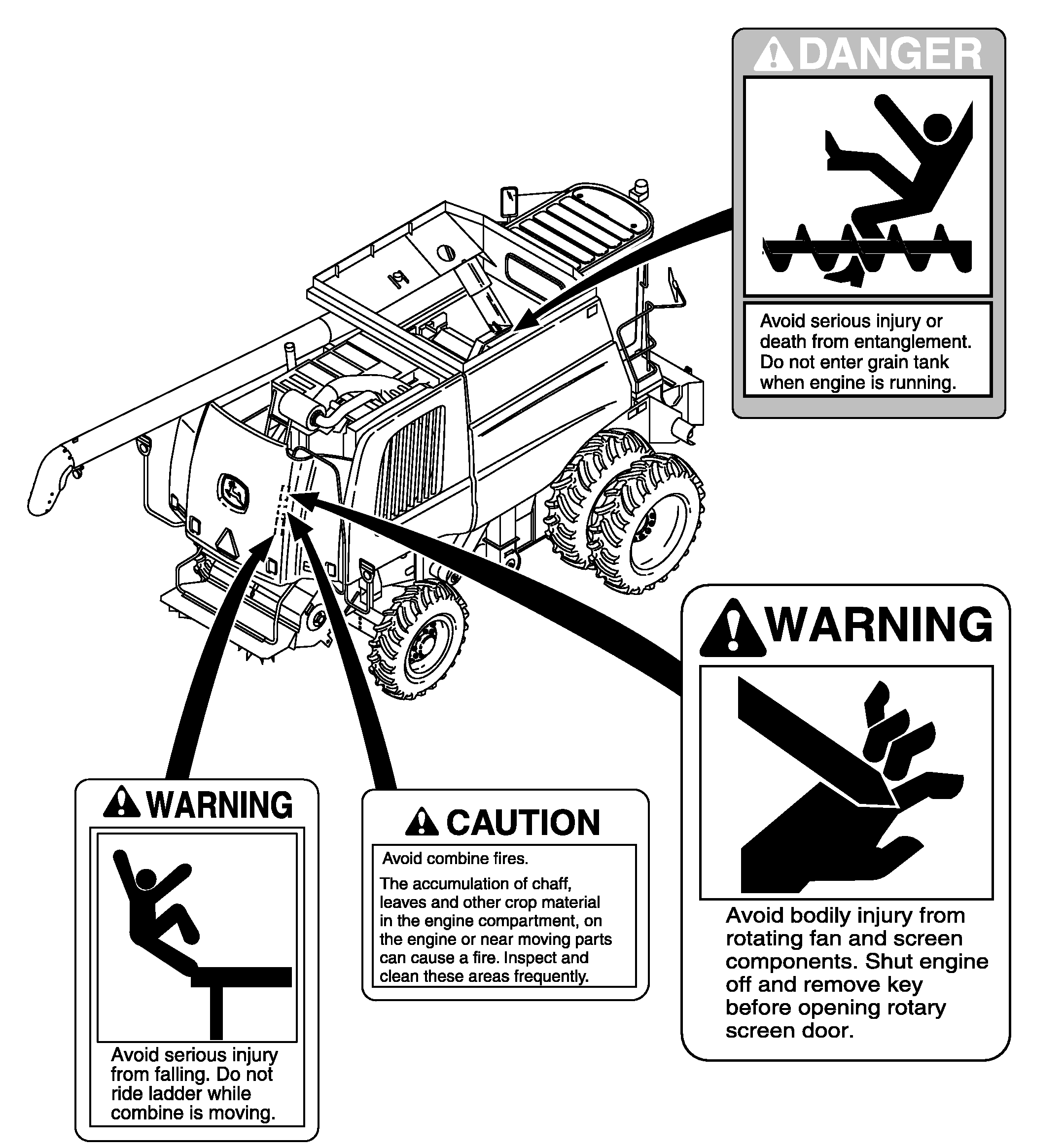 DANGER

Avoid serious injury or death from entanglement. Do not enter grain tank when engine is running.

WARNING

Avoid bodily injury from rotating fan and screen components. Shut engine off and remove key before opening rotary screen door.

WARNING

Avoid serious injury from falling. Do not ride ladder while combine is moving.

CAUTION

Avoid combine fires.

The accumulation of chaff, leaves and other crop material in the engine compartment, on the engine or near moving parts can cause a fire. Inspect and clean these areas frequently.