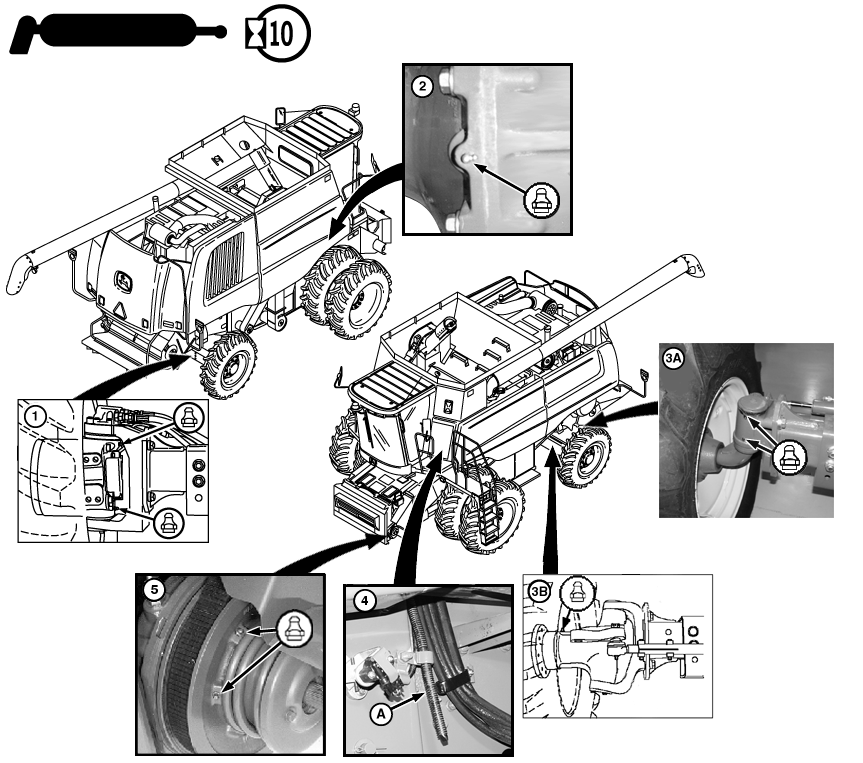 10

2

1

3A

5

4

A

3B