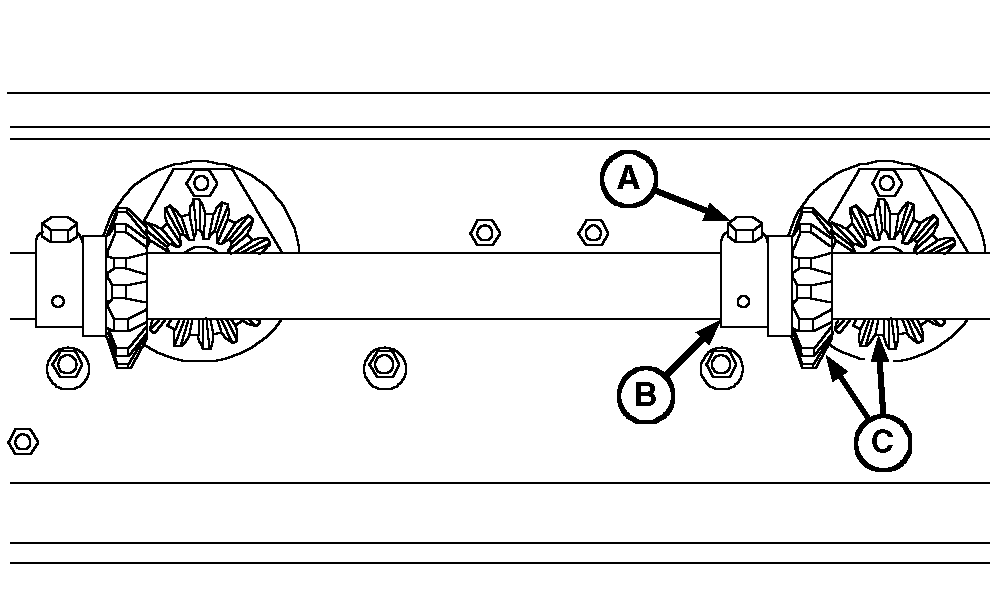 A
B
C