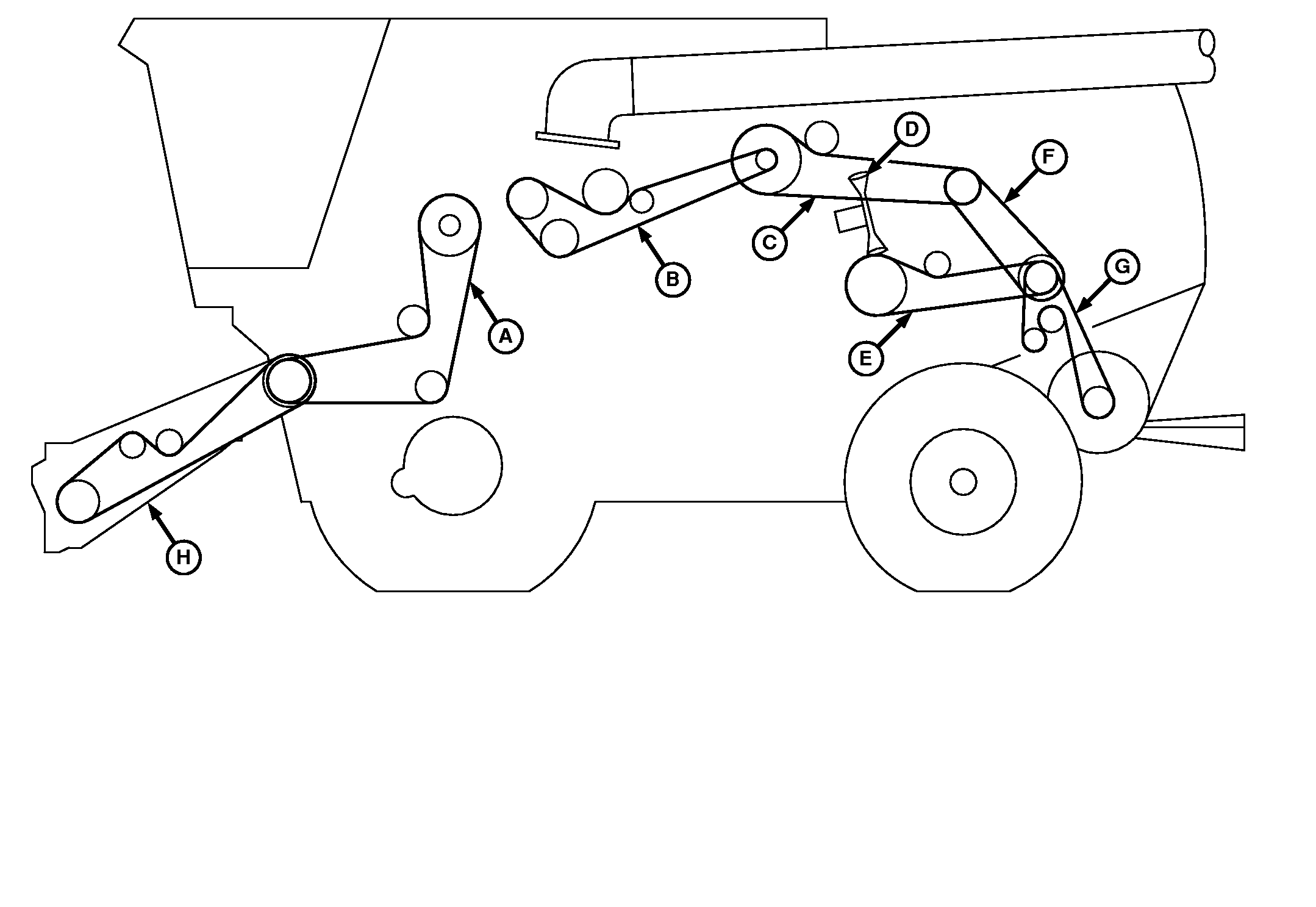 D
F
C
B
G
A
E
H