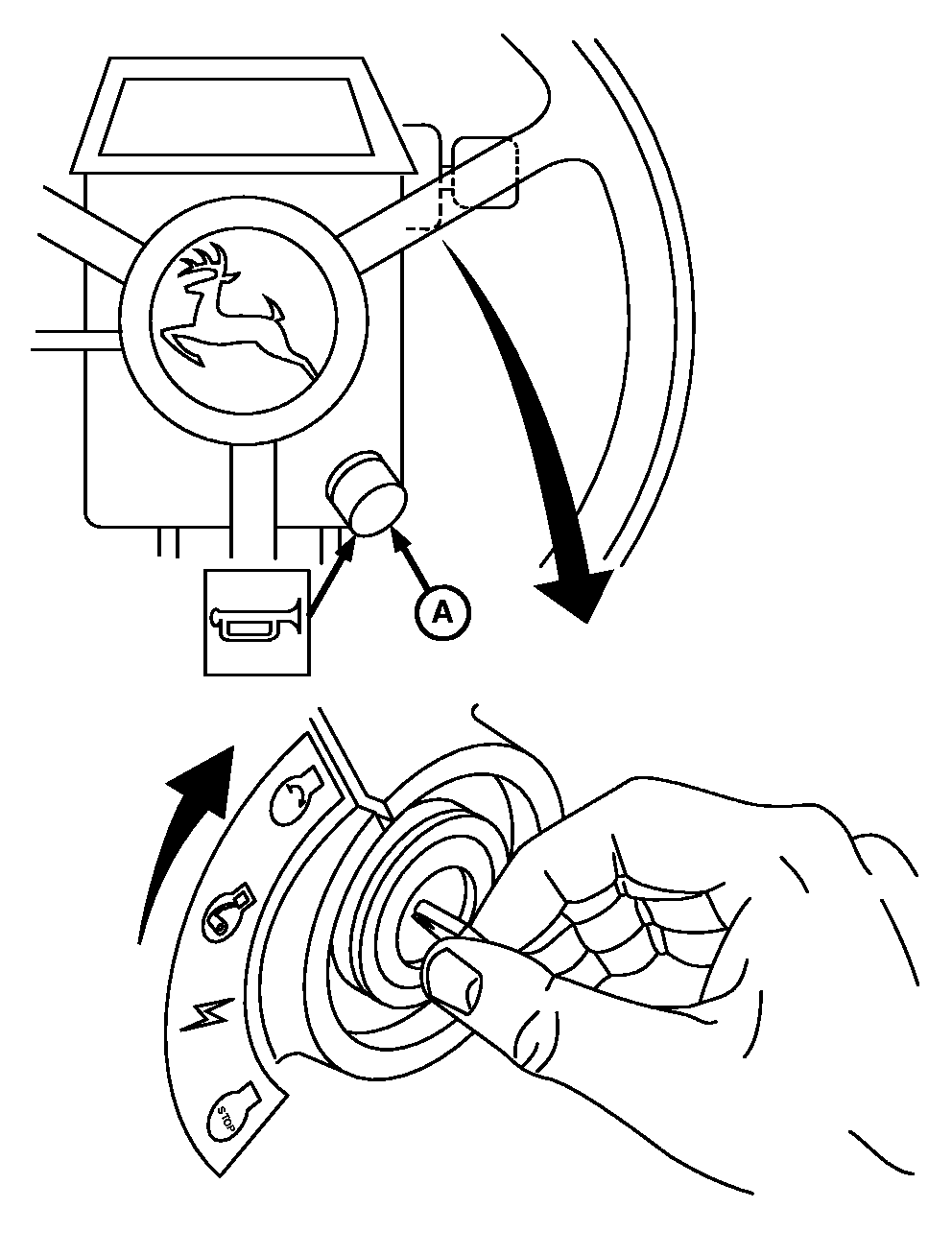 A

STOP