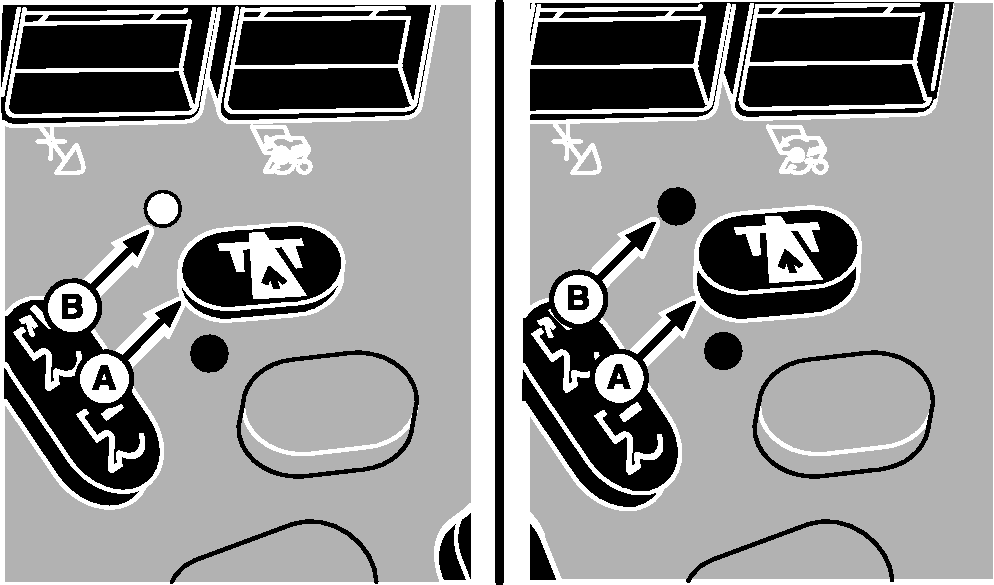 B
A

B
A