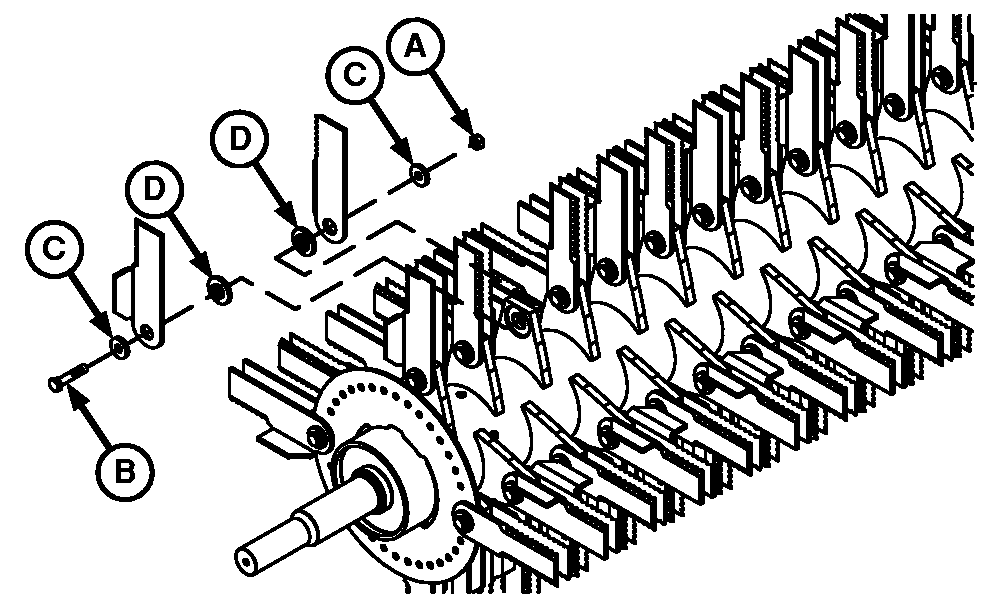 A
C
D
D
C
B