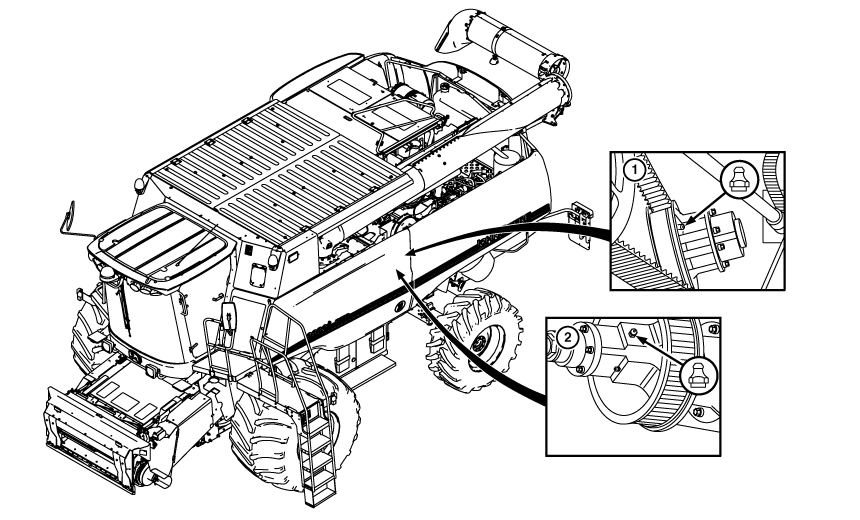 1

2