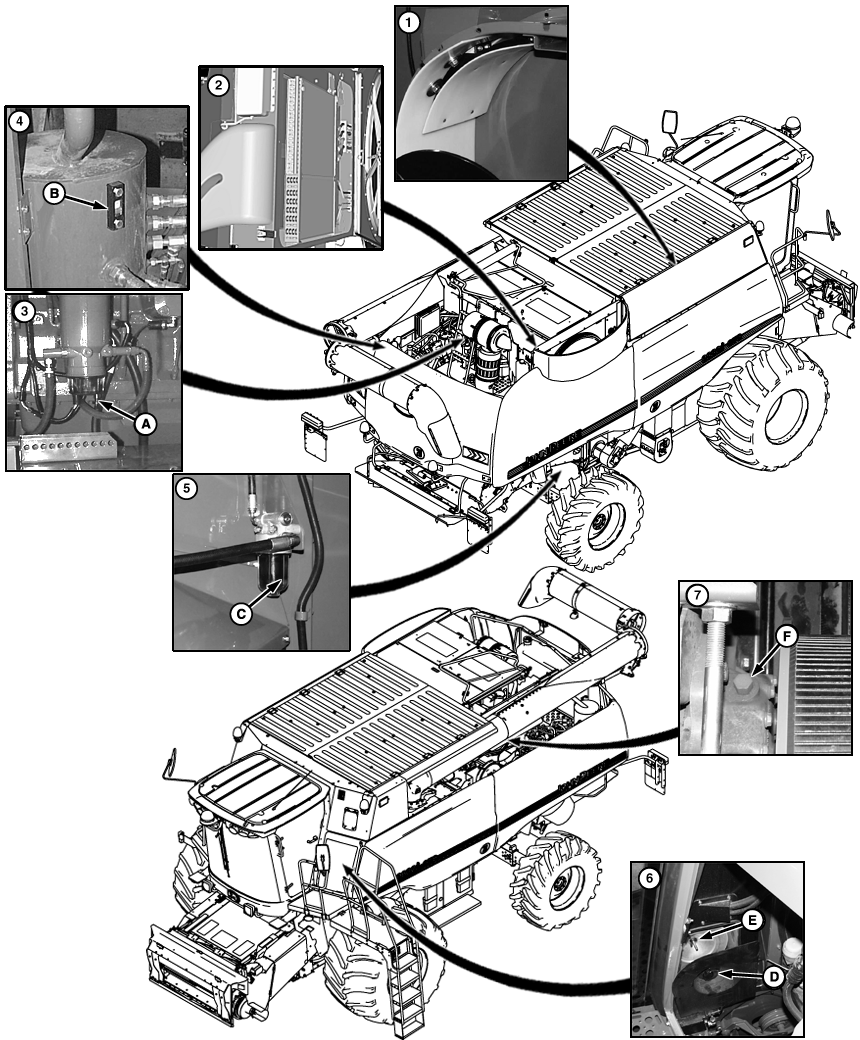 1
2
4
B
3
A
5
C
7
F
6
E
D