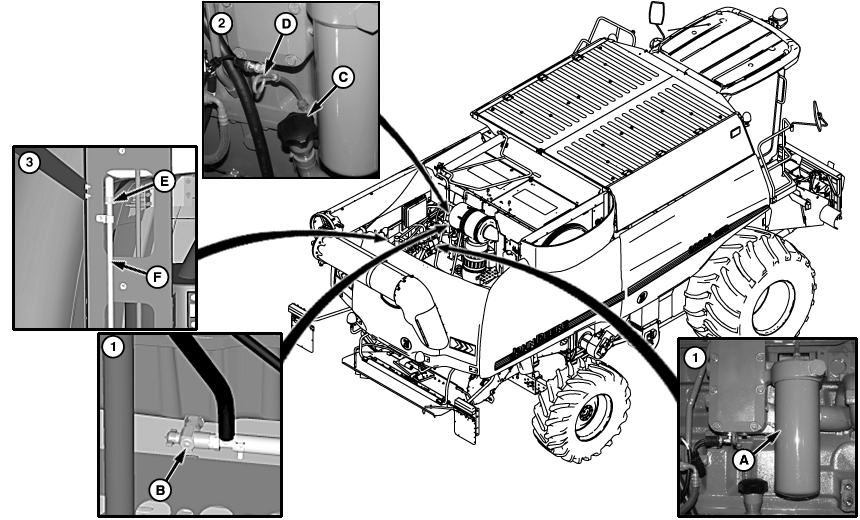 2
D
C
3
E
F
1
B
1
A