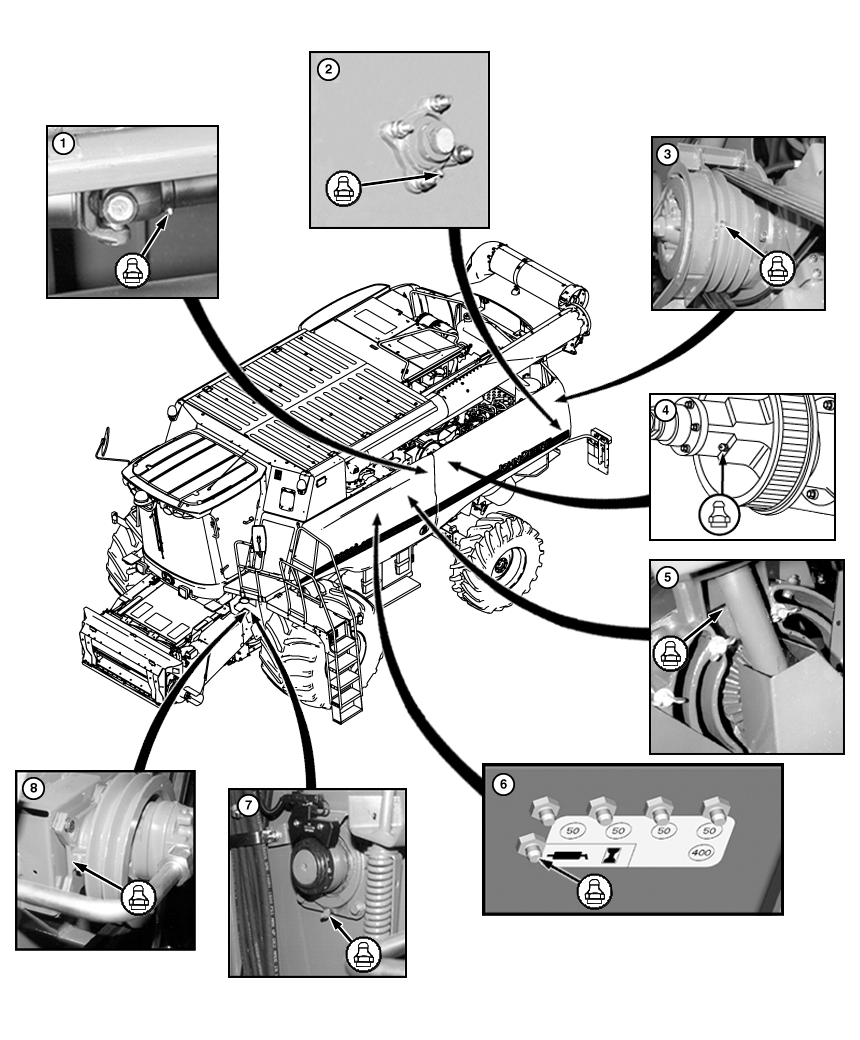 1

2

3

4

5

6

50 50 50 50

400

7

8