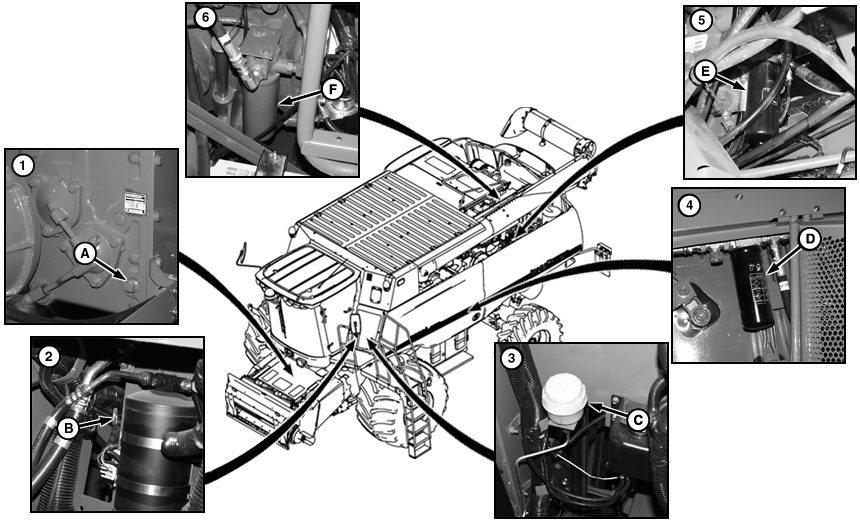 6
F
5
E
1
A
4
D
2
B
3
C