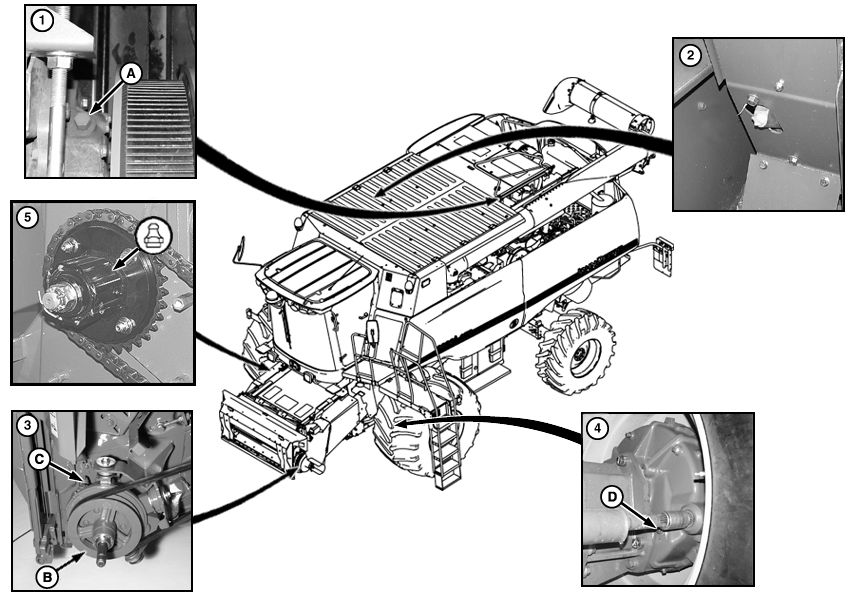 1
A
2
5
3
C
B
4
D