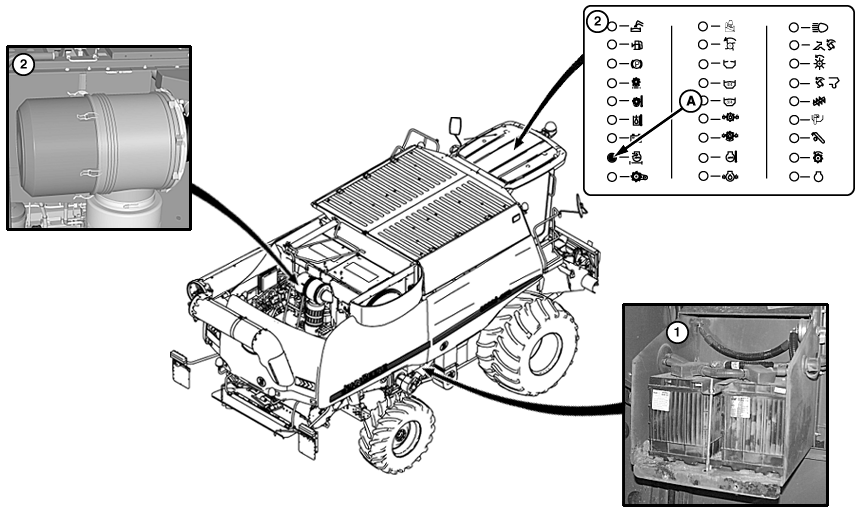 2

2

A

1