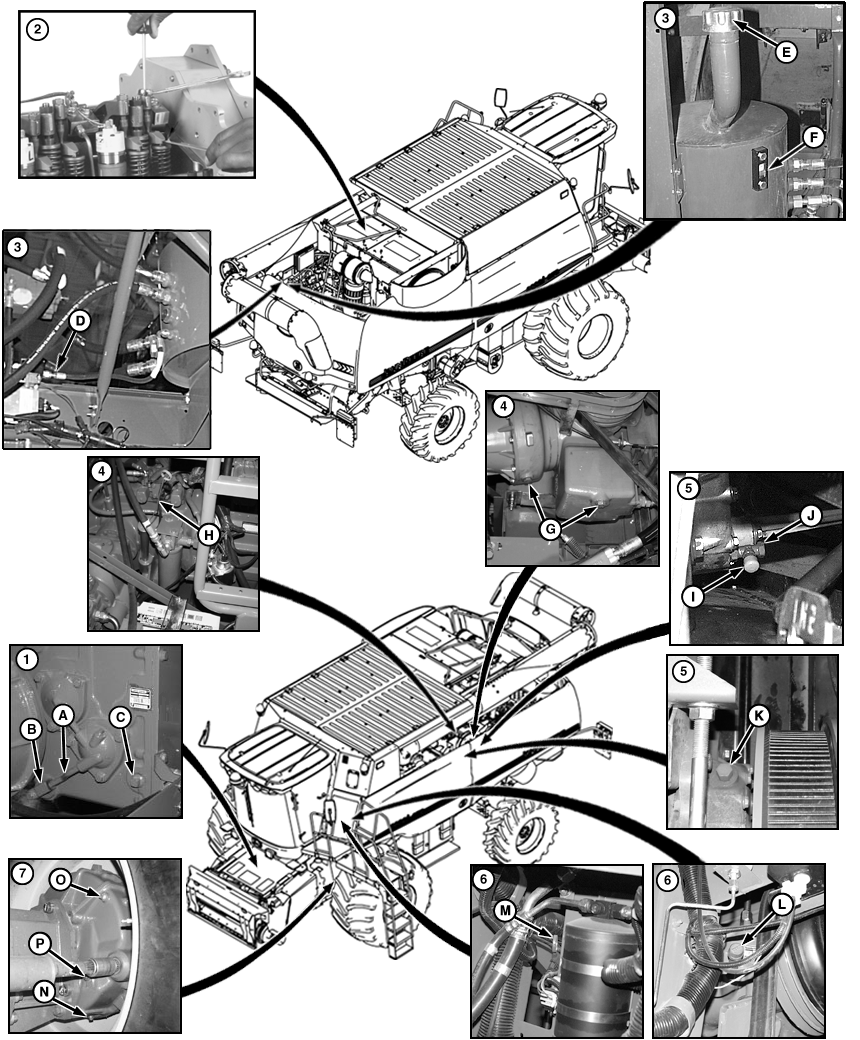 2

3
E
F

3
D

4
G

4
H

5
J
I

1
B
A
C

5
K

7
O
P
N

6
M

6
L