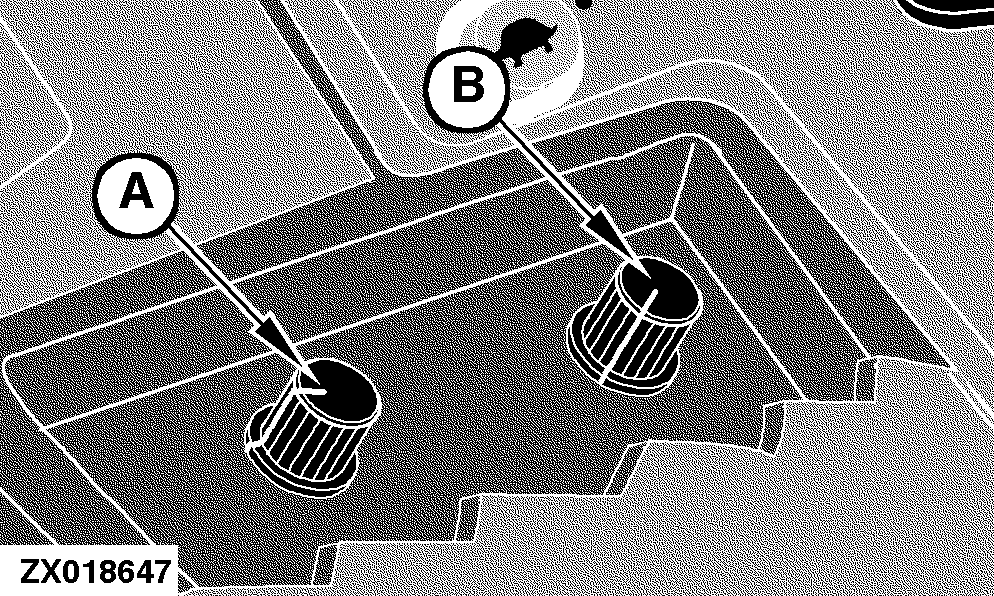 B
A
ZX018647