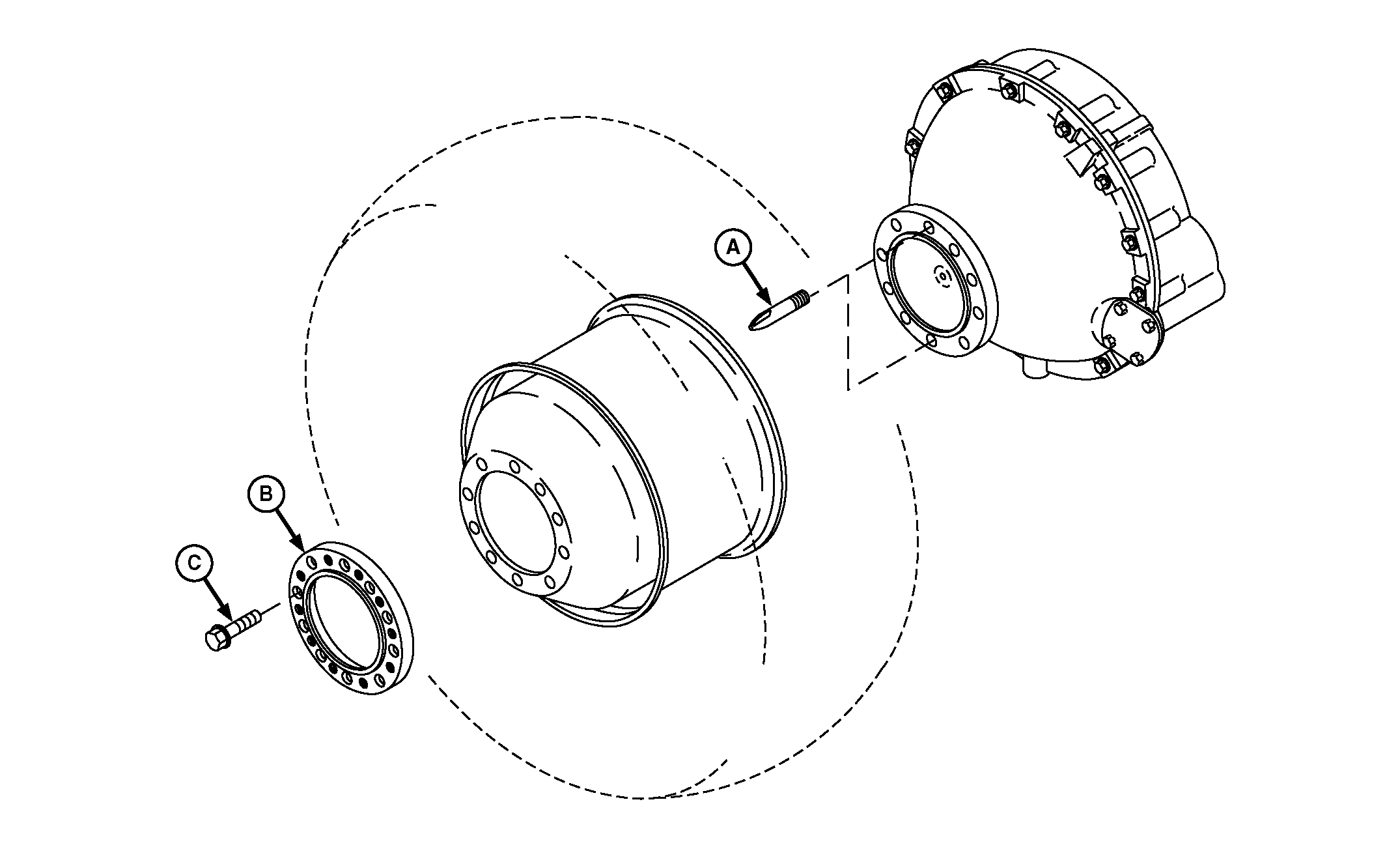 A
B
C