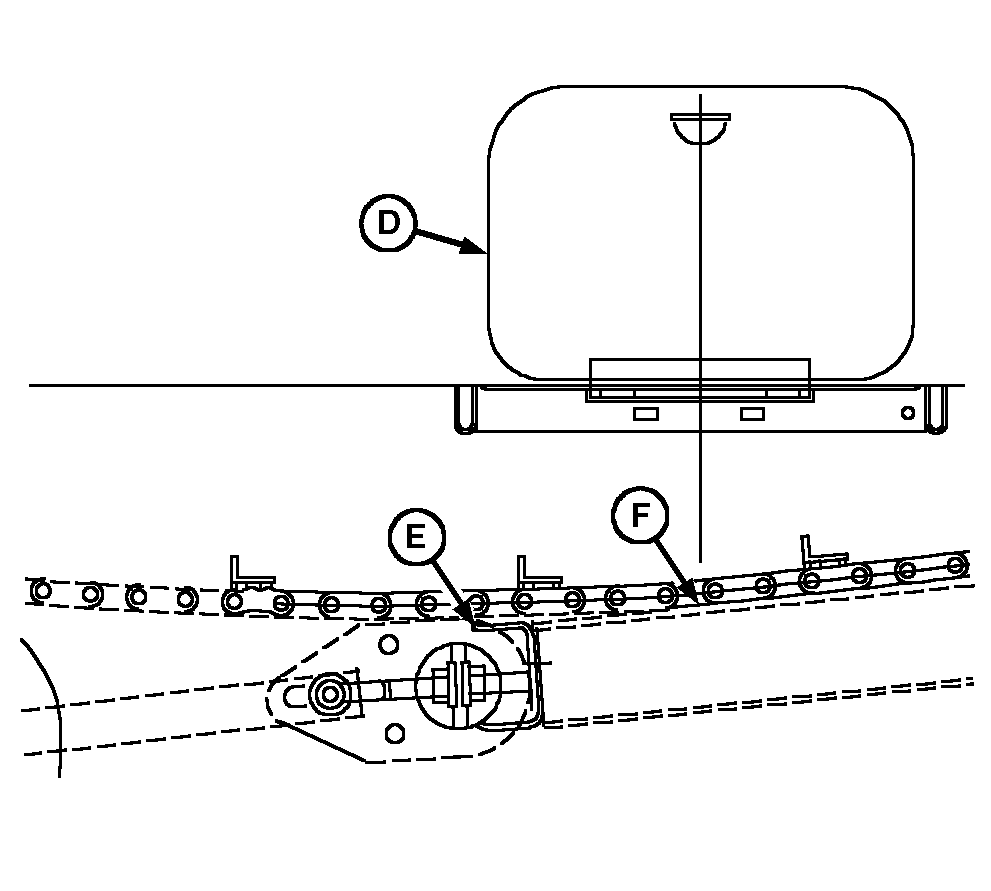 D
E
F