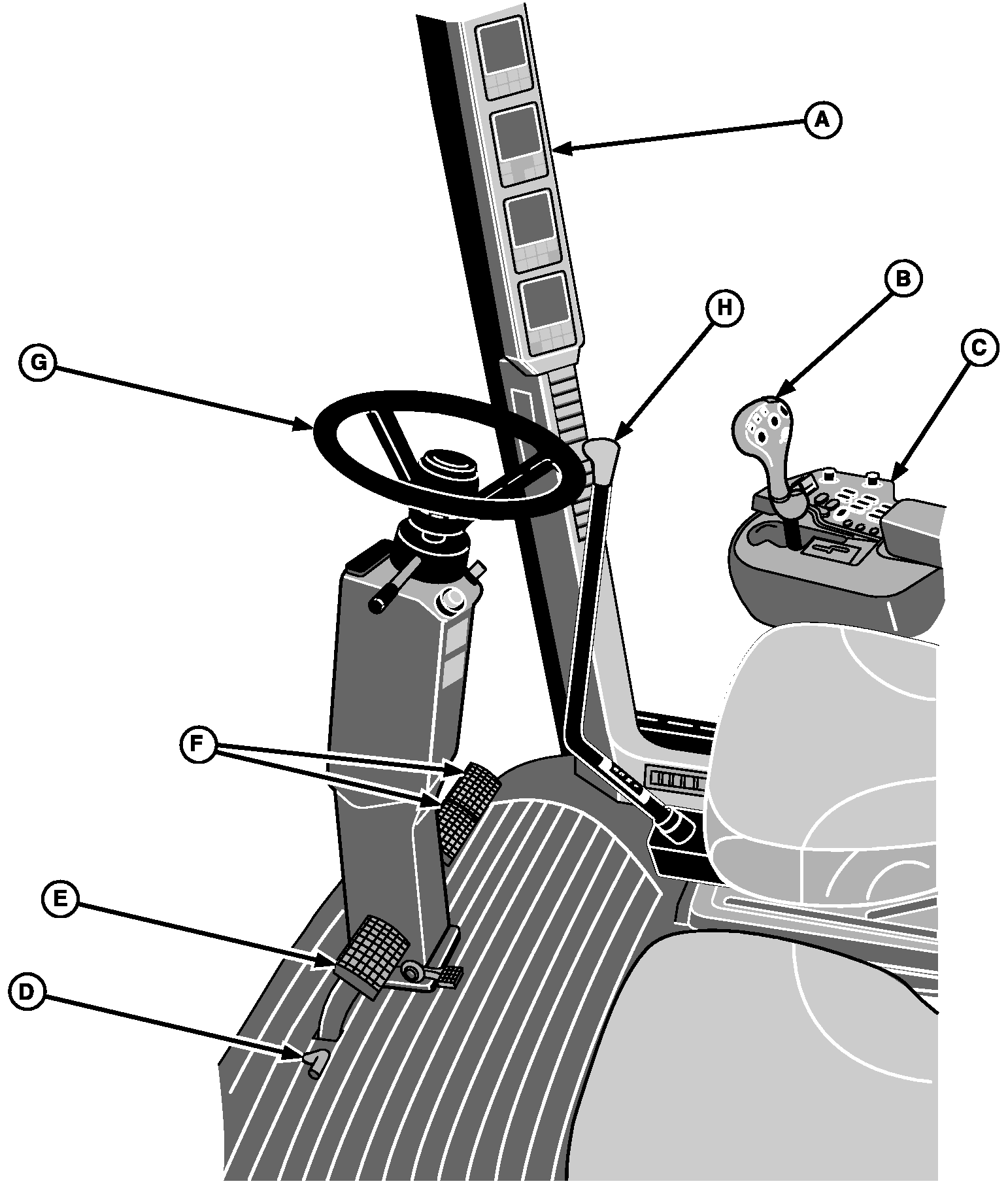 A

B

H

C

G

F

E

D