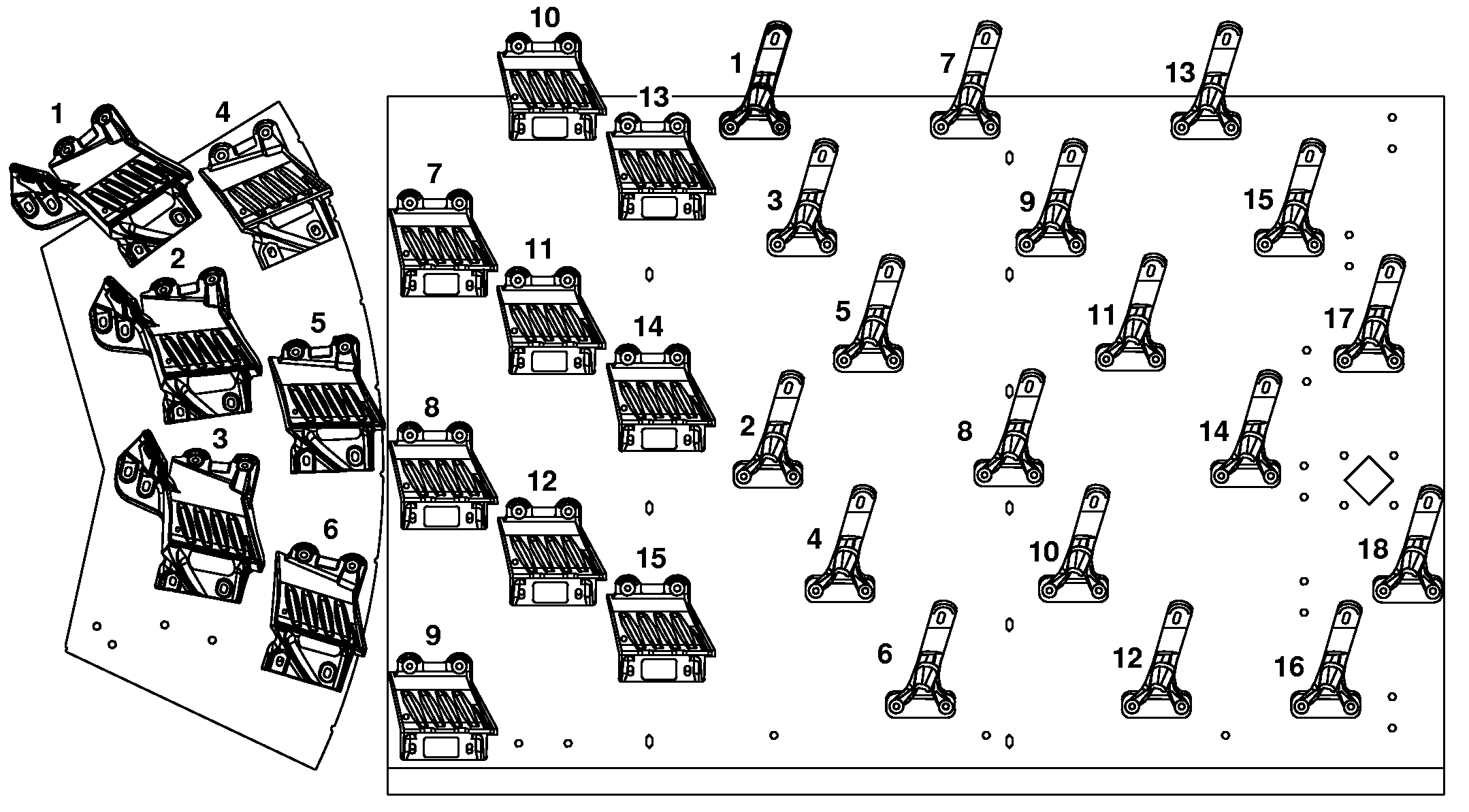 1
4
2
5
3
6

10
13
7
11
14
8
12
15
9

1
7
13
3
9
15
5
11
17
2
8
14
4
10
18
6
12
16