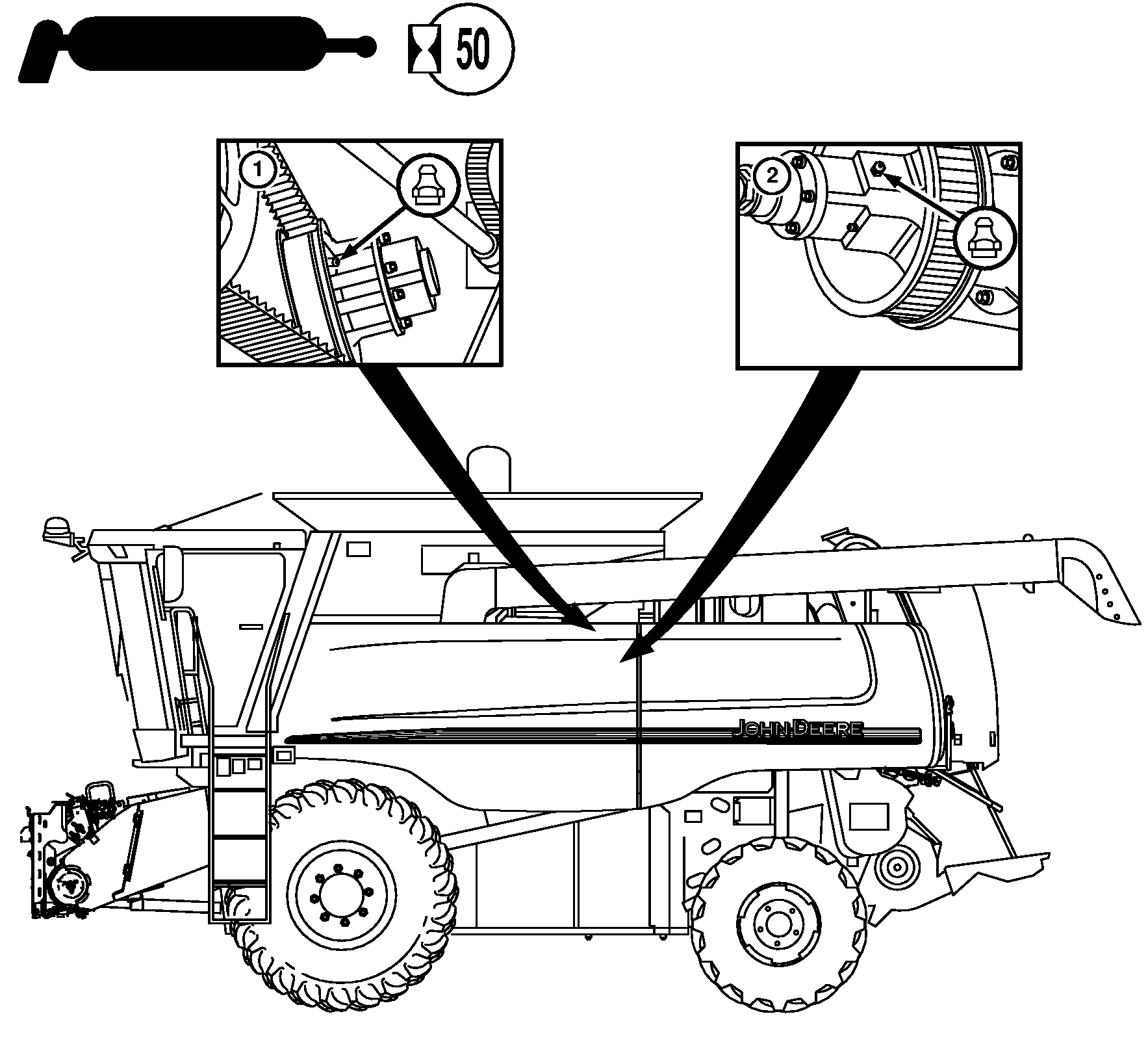 50

1

2

JOHN DEERE