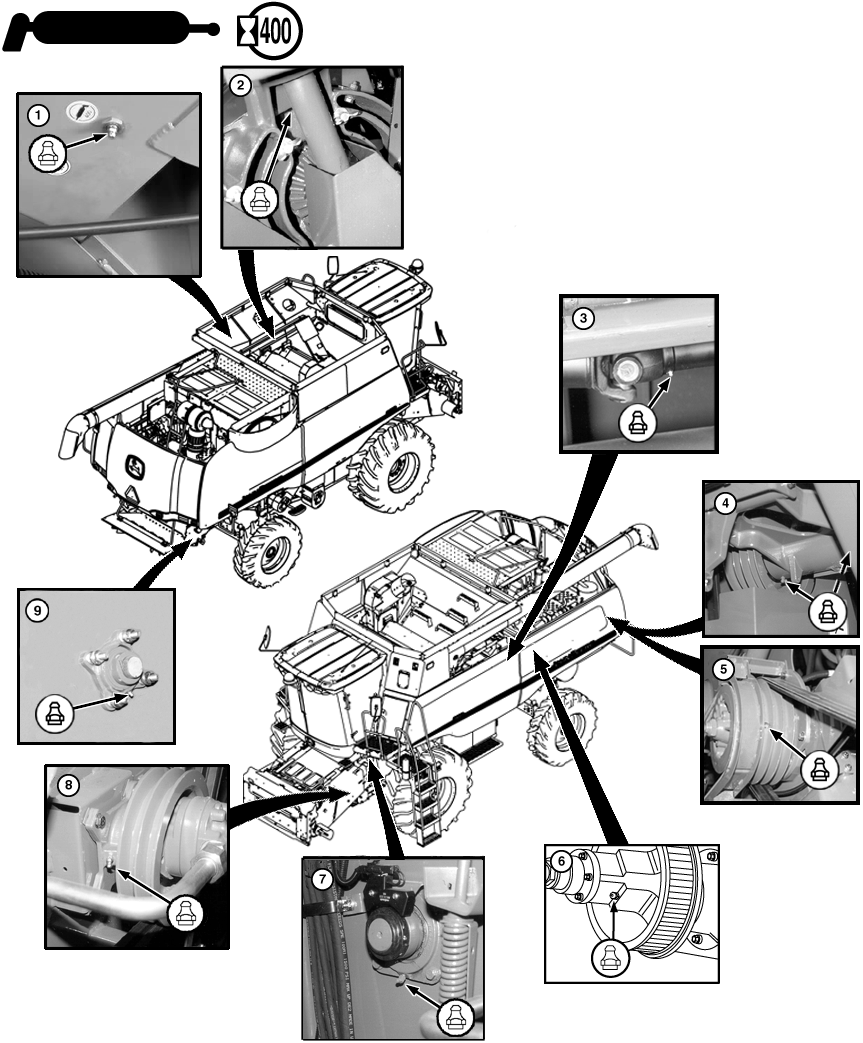 400

1

2

3

4

5

6

7

8

9