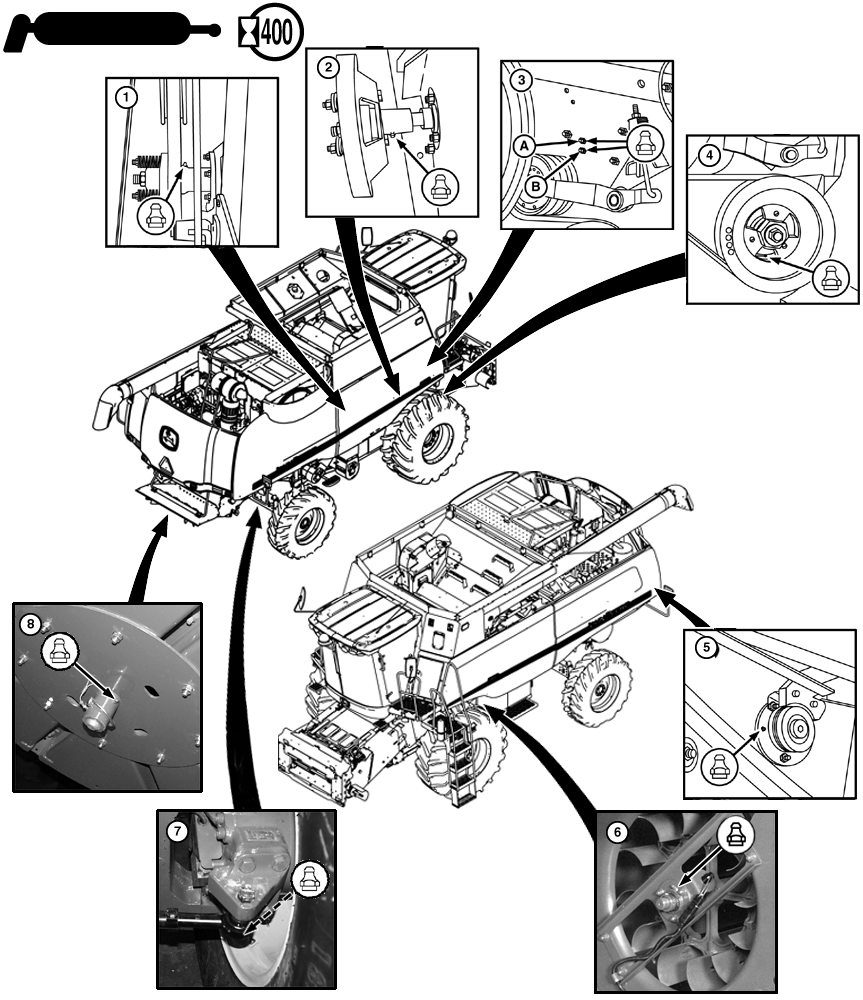 400

1

2

3

A

B

4

5

6

7

8