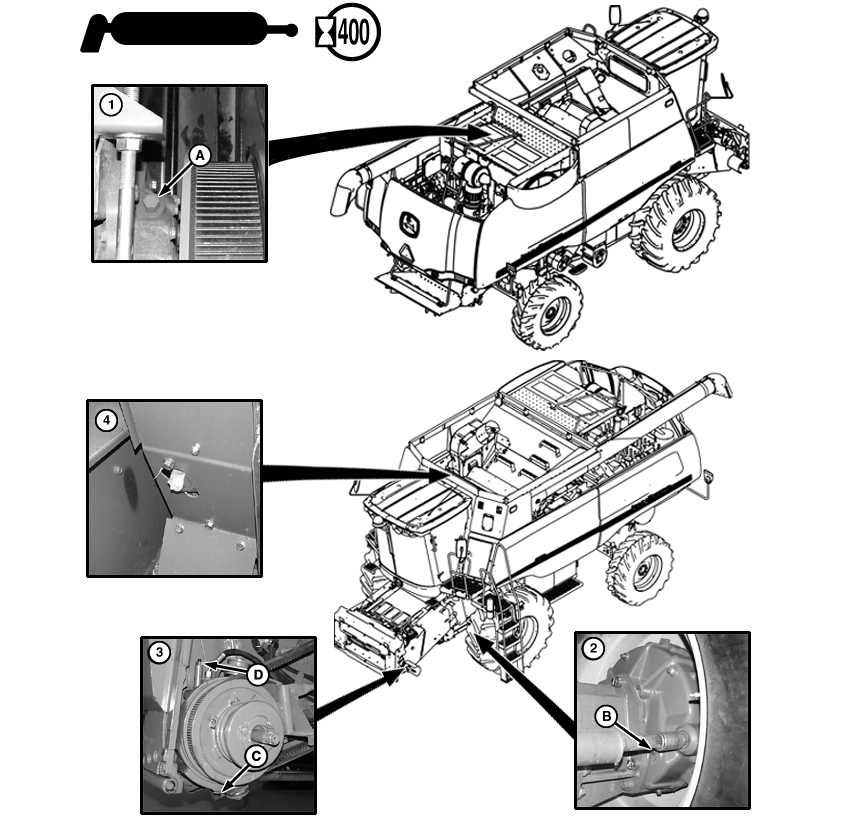 400

1

A

4

3

D

C

2

B