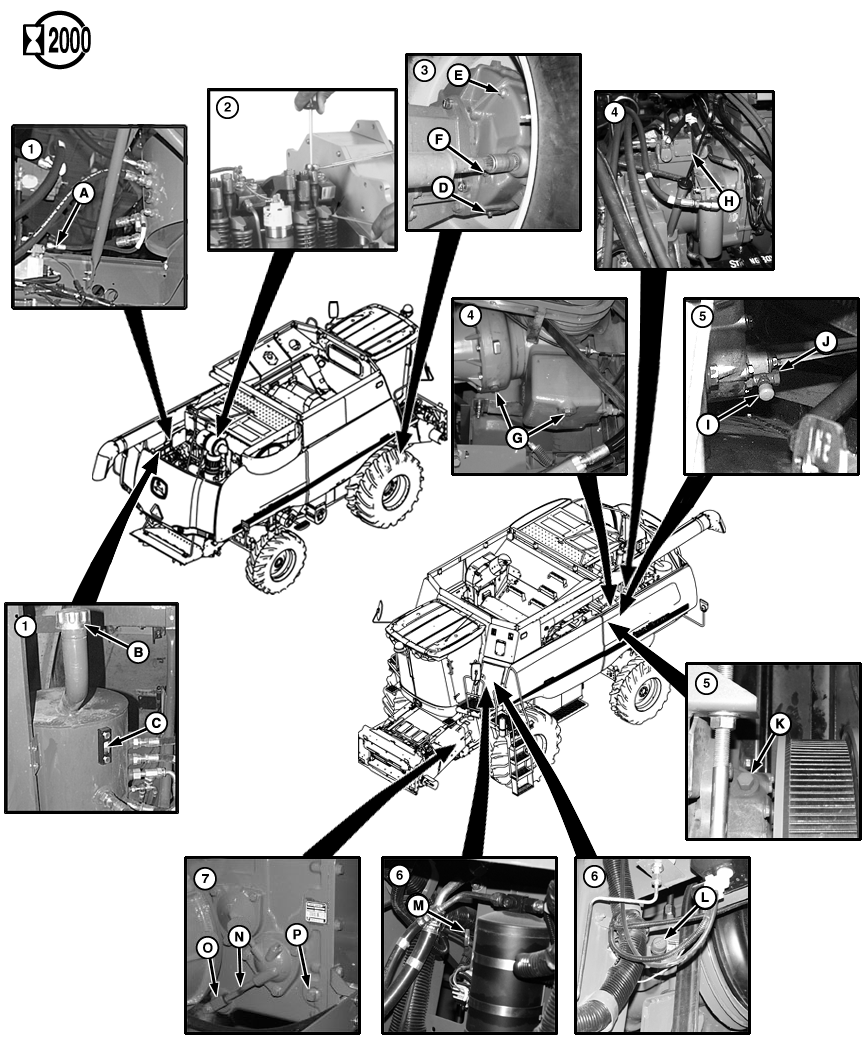 2000

1
A

2

3
E
F
D

4
H

4
G

5
J
I

1
B
C

5
K

7
O
N
P

6
M

6
L