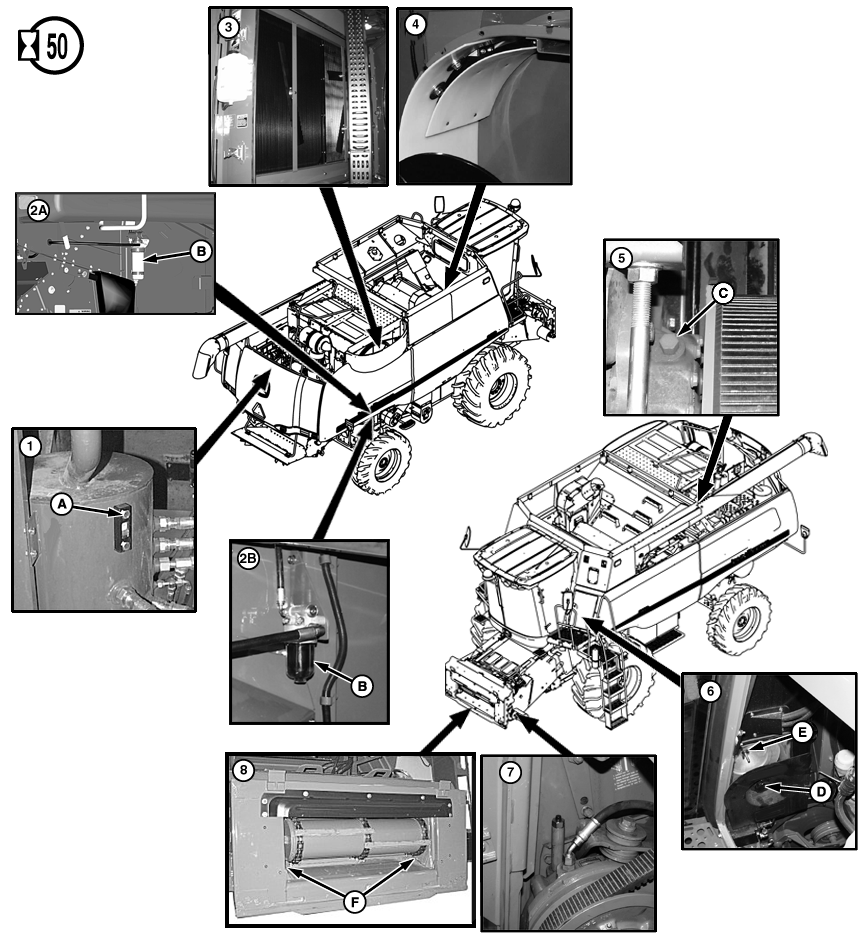 50

3

4

2A

B

5

C

1

A

2B

B

6

E

D

8

F

7