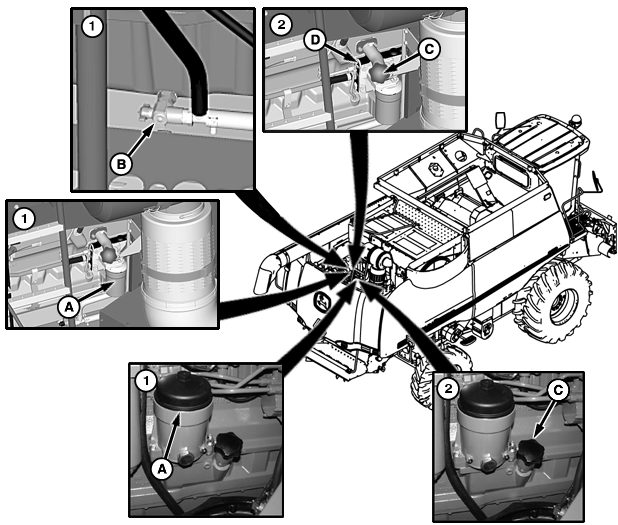 1
B
2
D
C
1
A
1
A
2
C