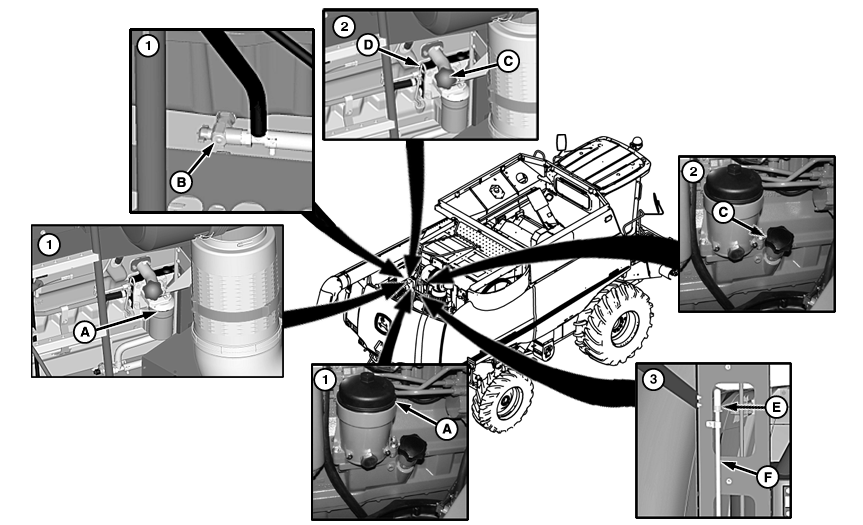 1
B

2
D
C

1
A

2
C

1
A

3
E
F