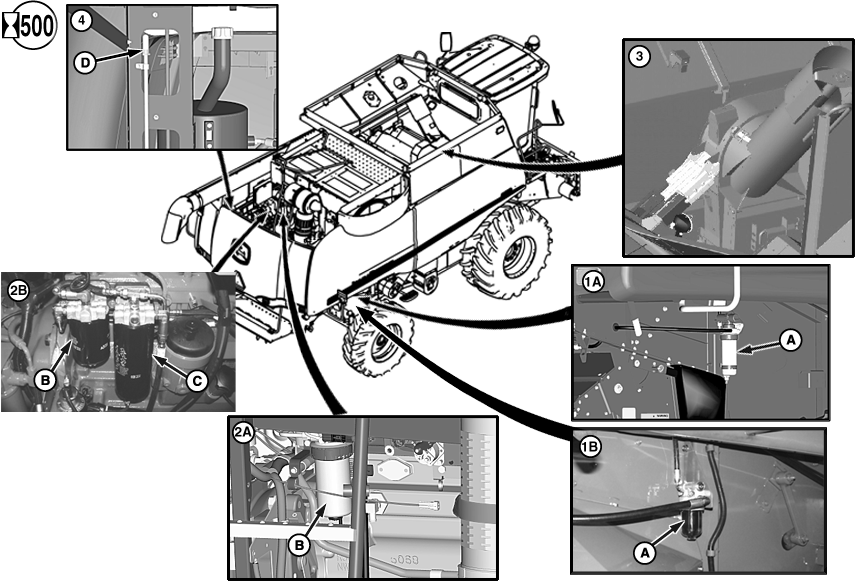 500

4

D

3

2B

B

C

1A

A

2A

B

1B

A