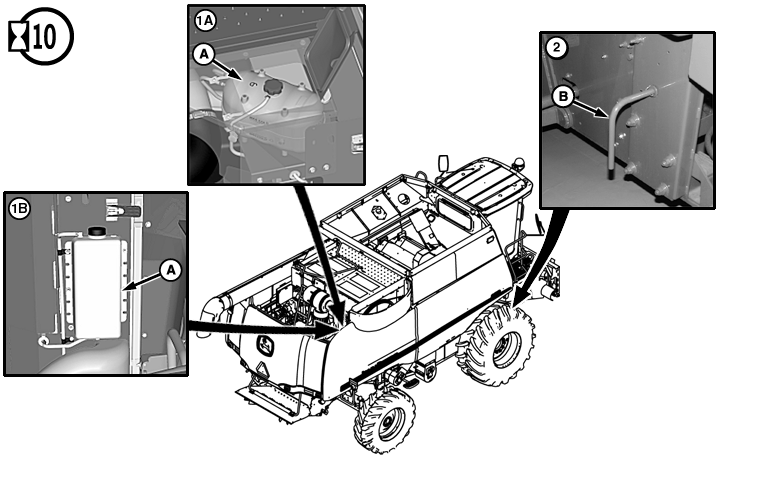 10
1A
A
2
B
1B
A