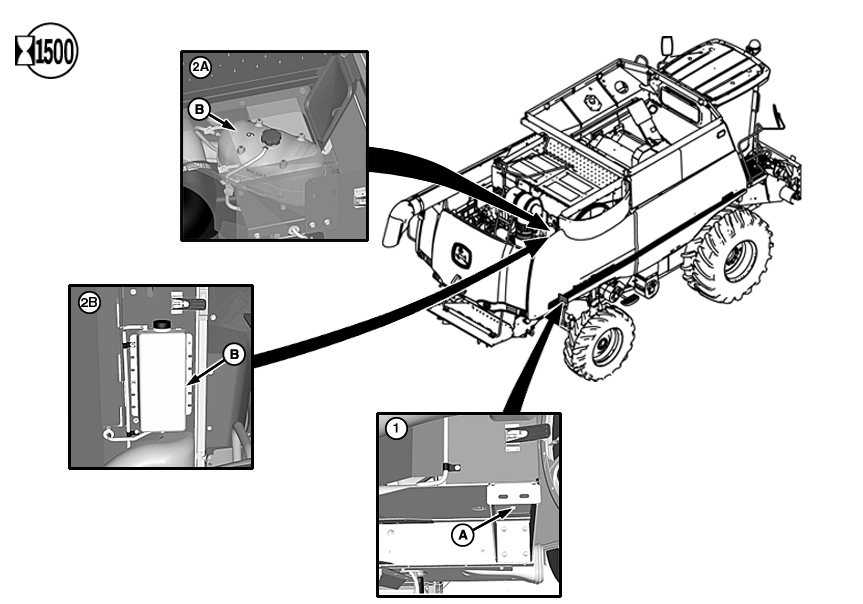 1500

2A

B

2B

B

1

A