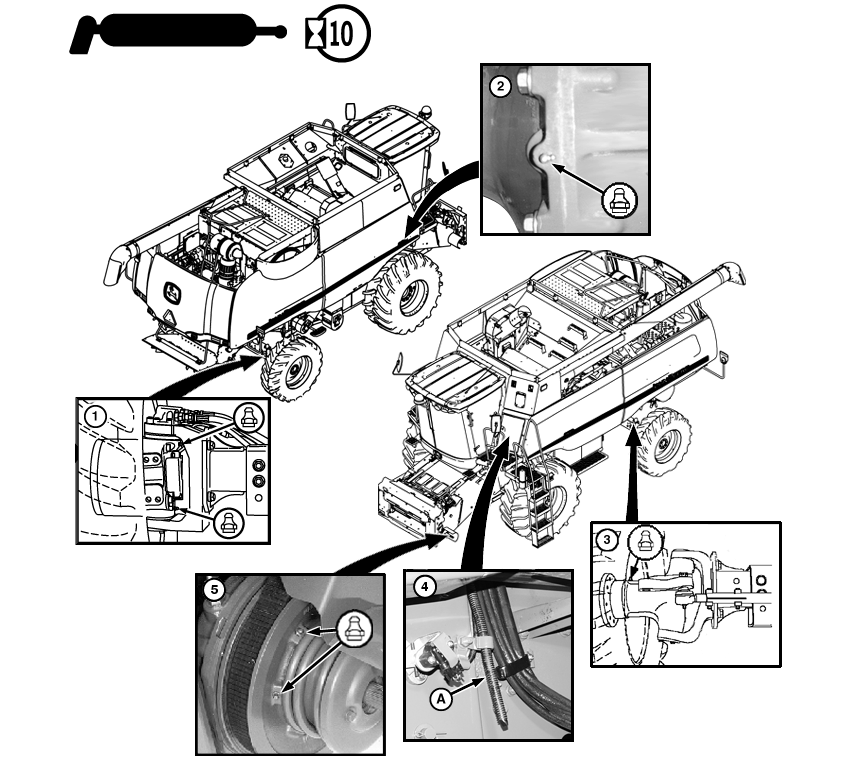 10

2

1

3

5

4

A