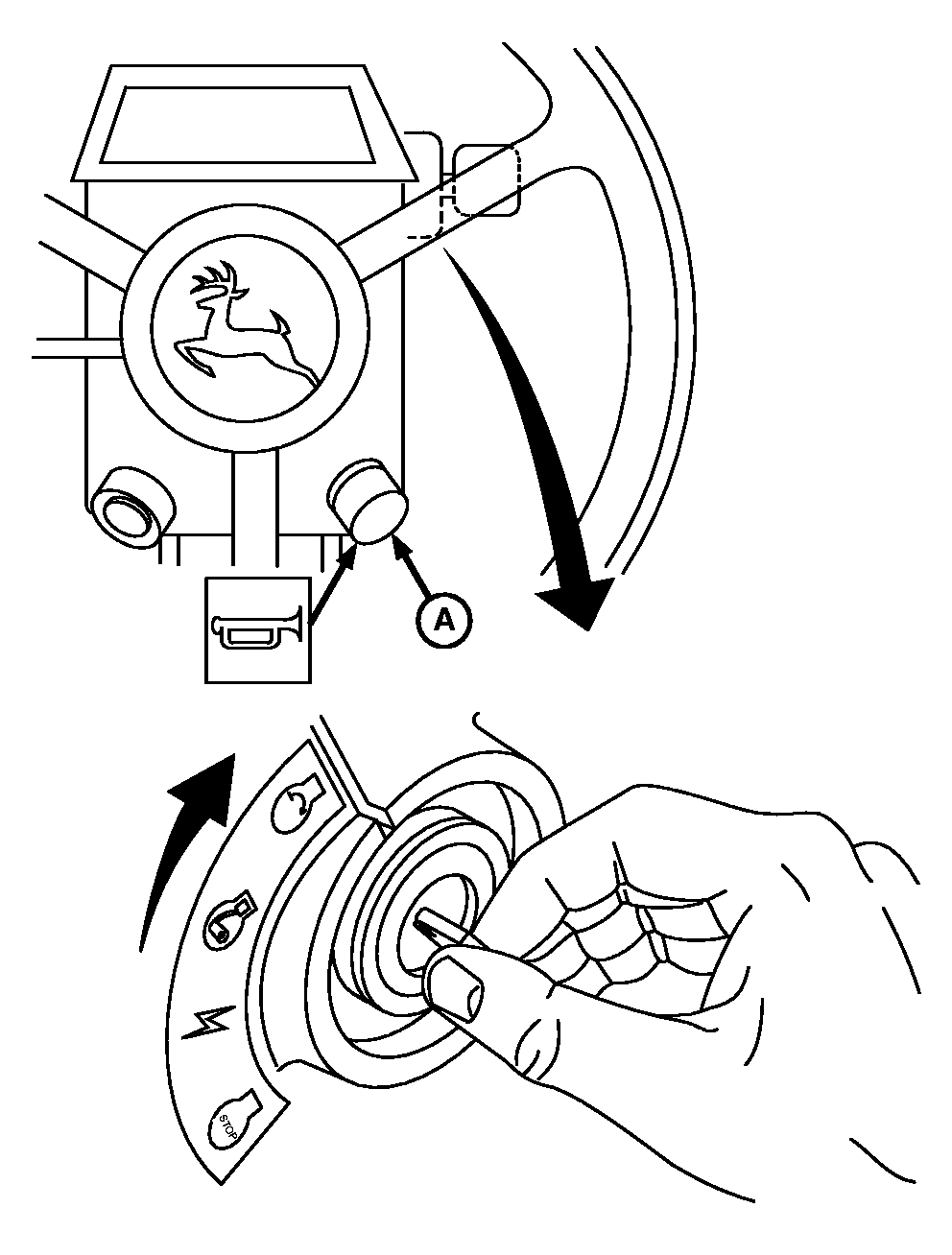 A

STOP