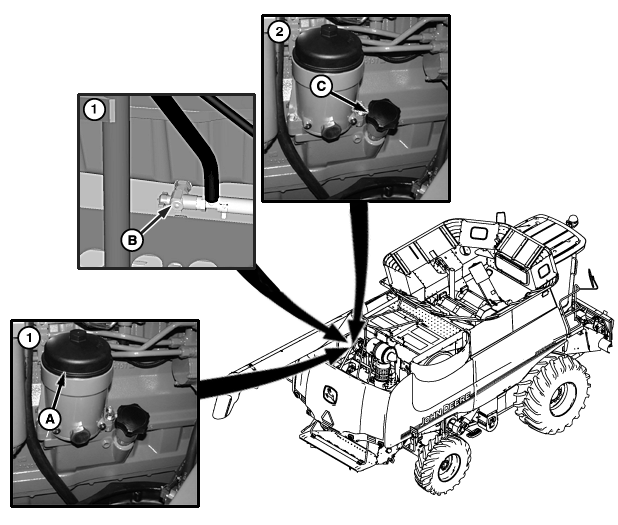 2

C

1

B

1

A

JOHN DEERE