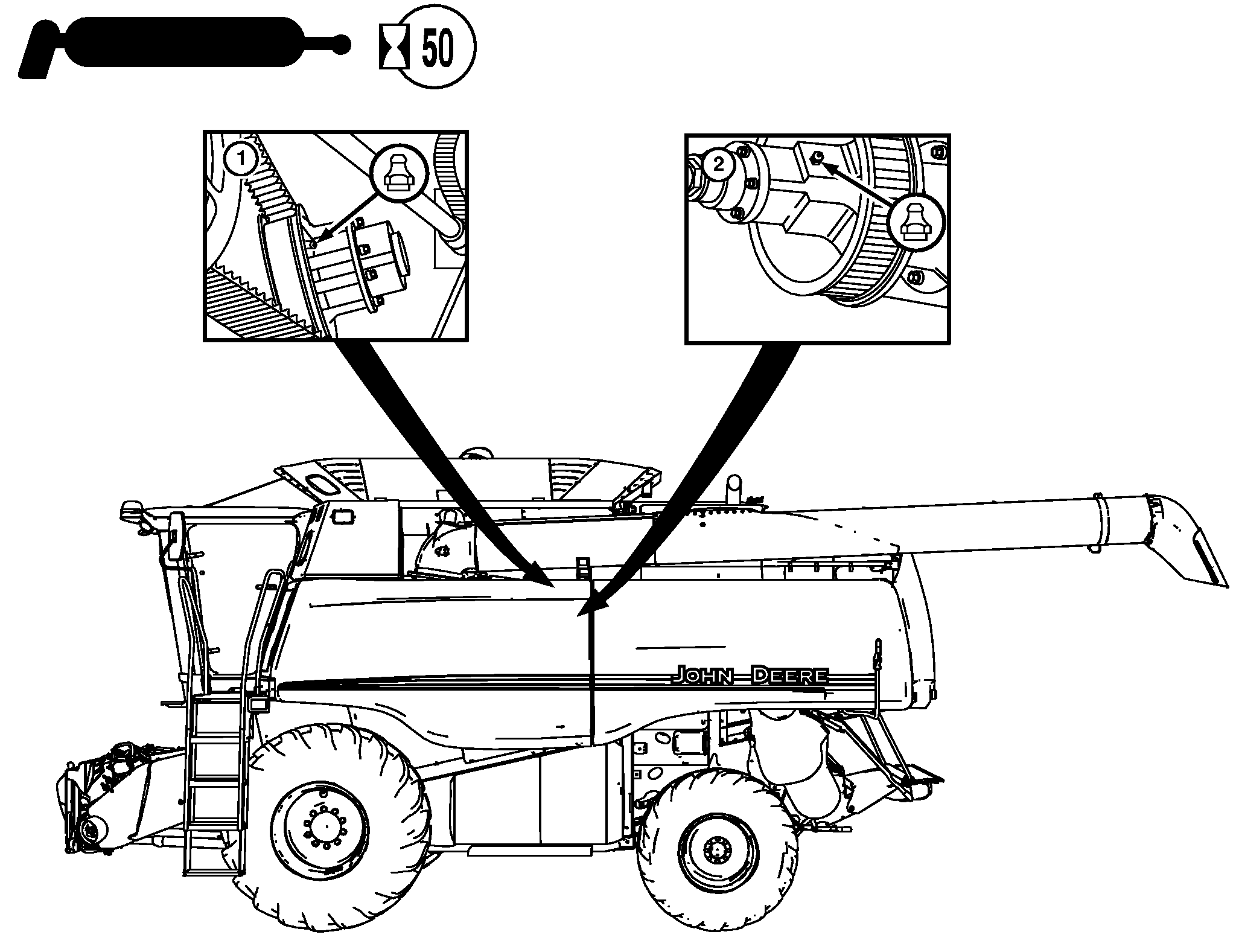 50

1

2

JOHN DEERE