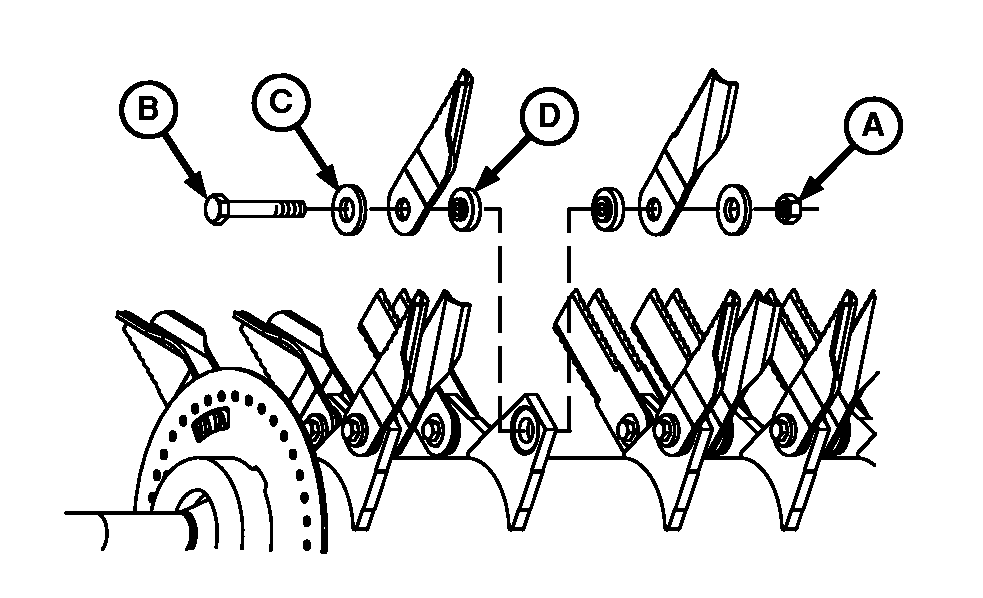 B
C
D
A