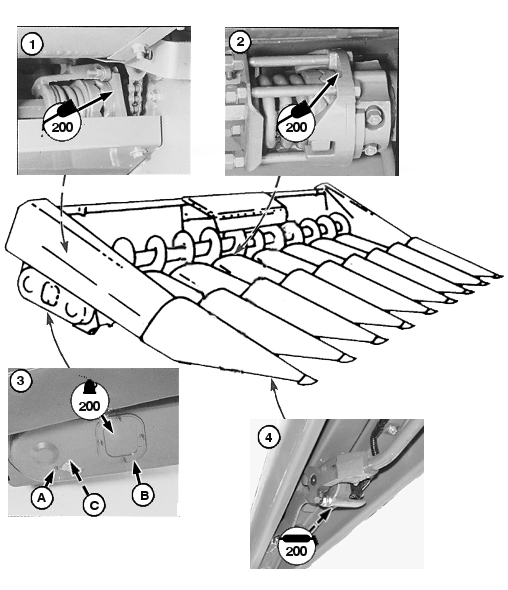 1
200
2
200
3
200
A
C
B
4
200