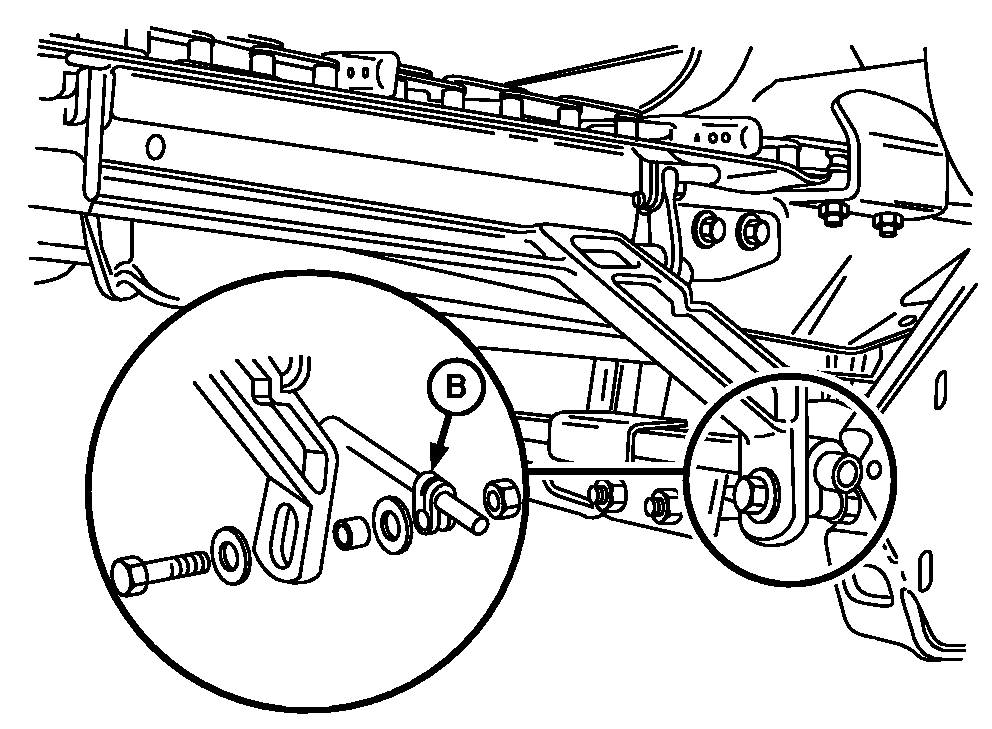 B