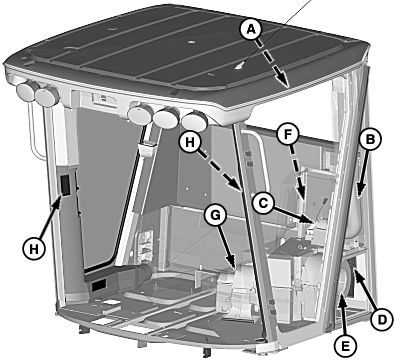 A
H
F
B
C
G
H
D
E