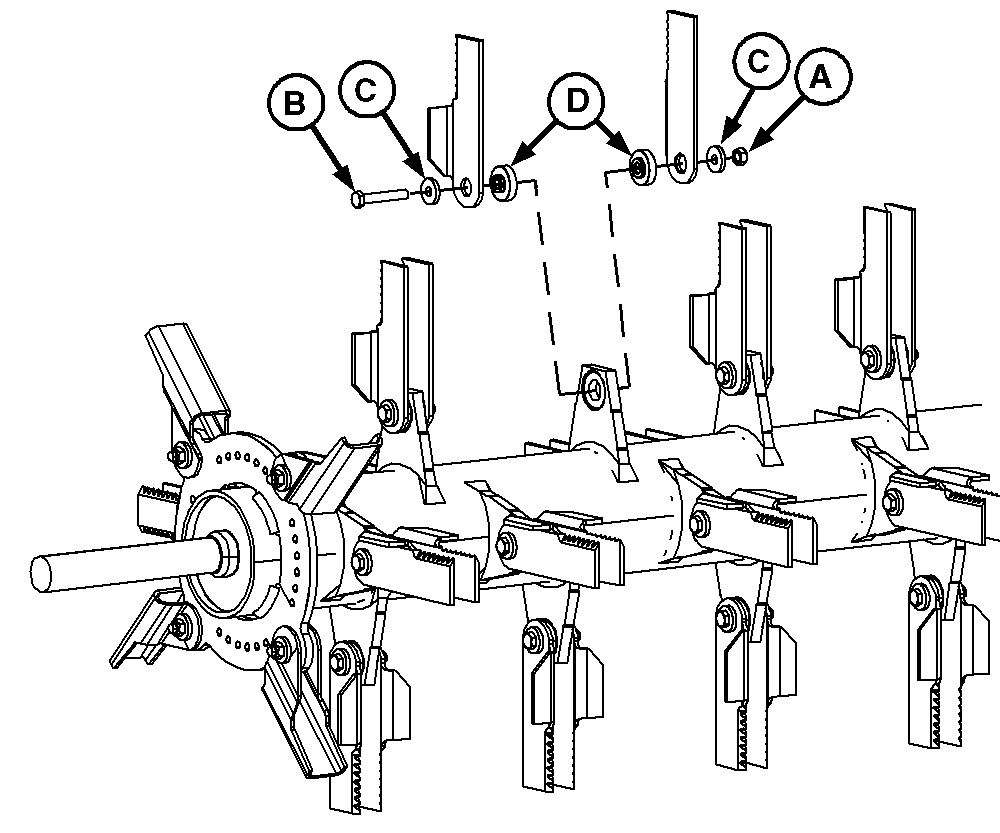 B
C
D
C
A