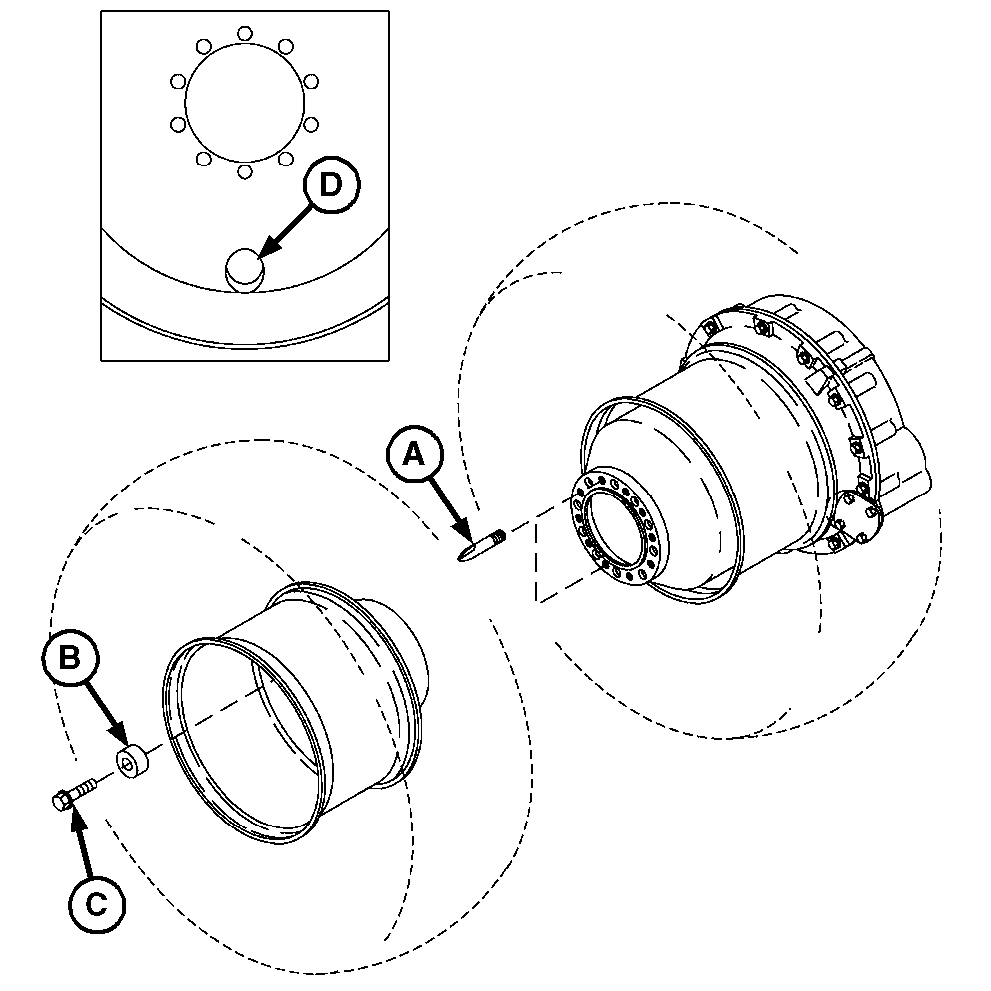 D
A
B
C