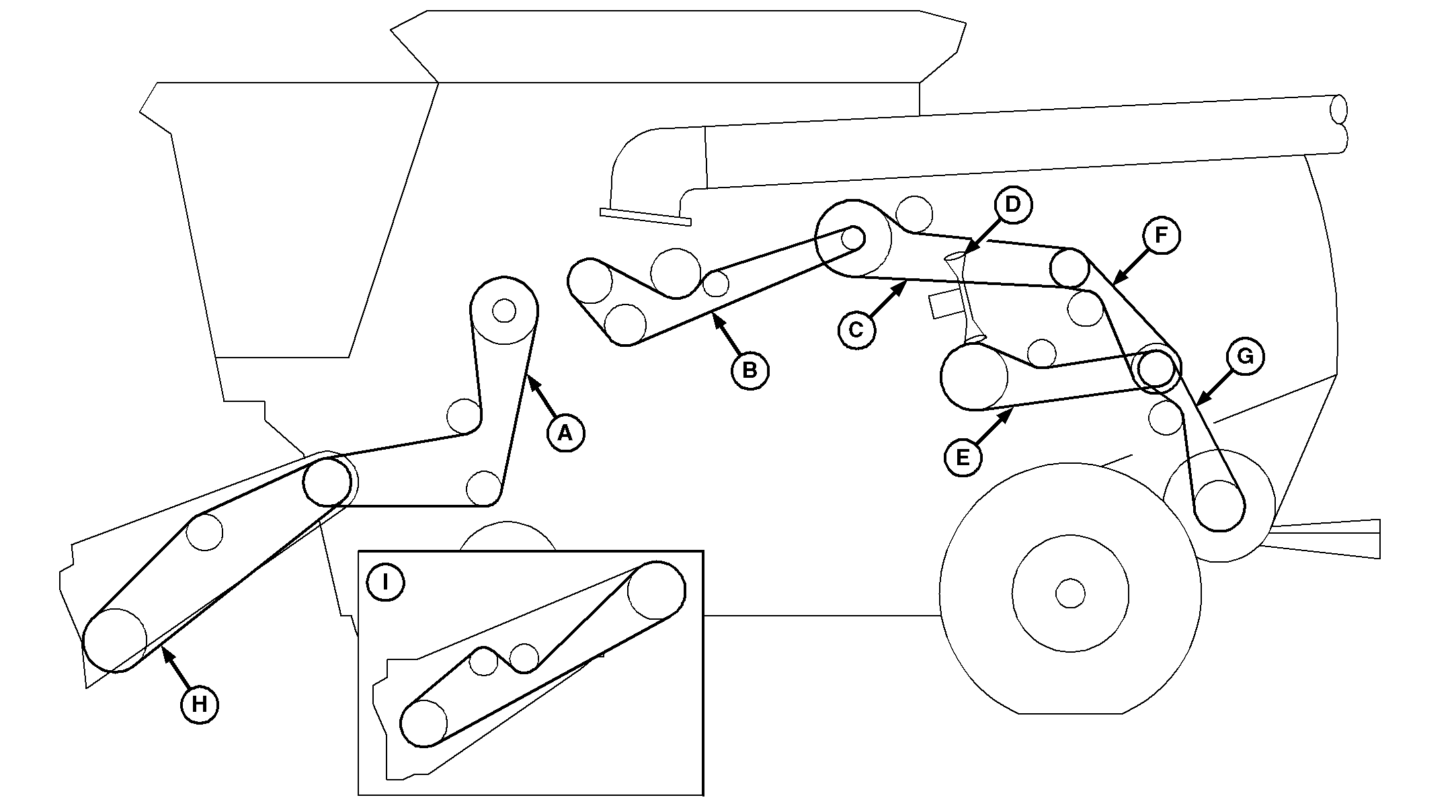 D
F
B
C
G
A
E
I
H