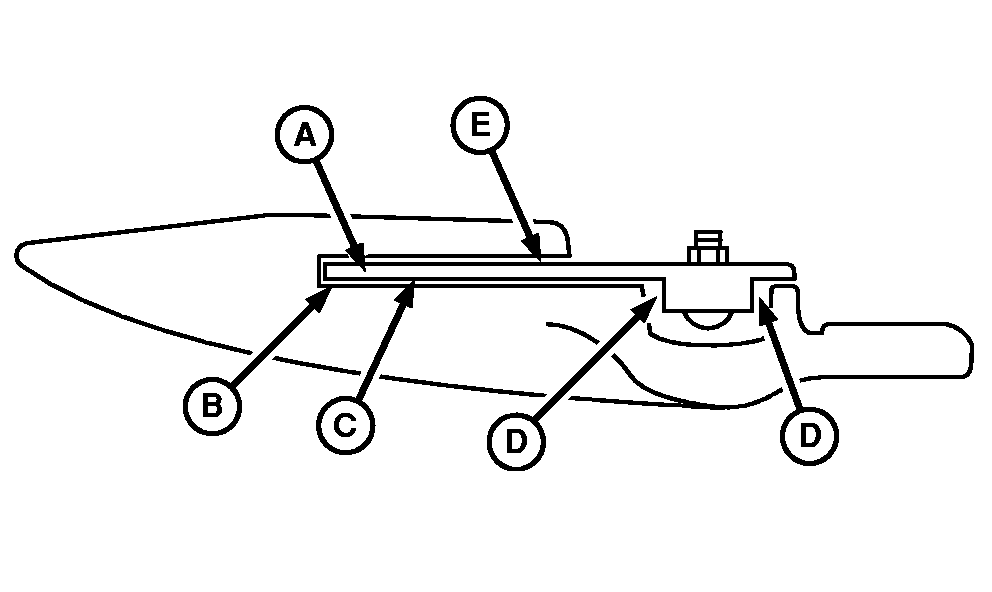 A
E
B
C
D
D