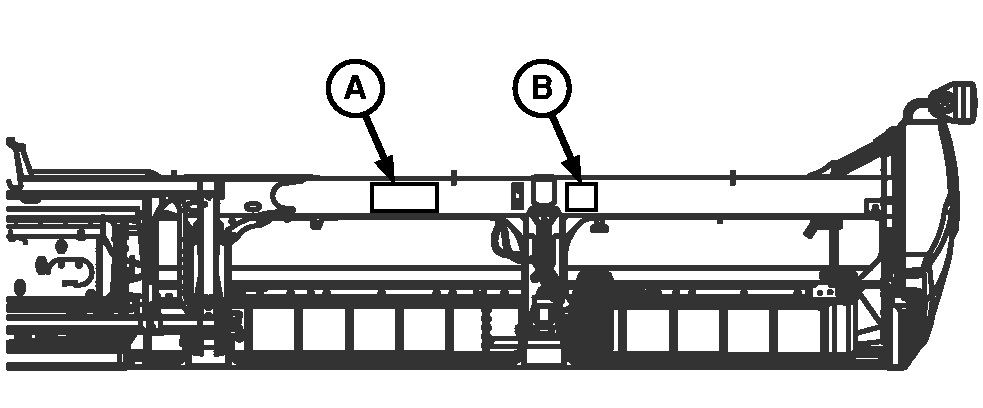 A
B