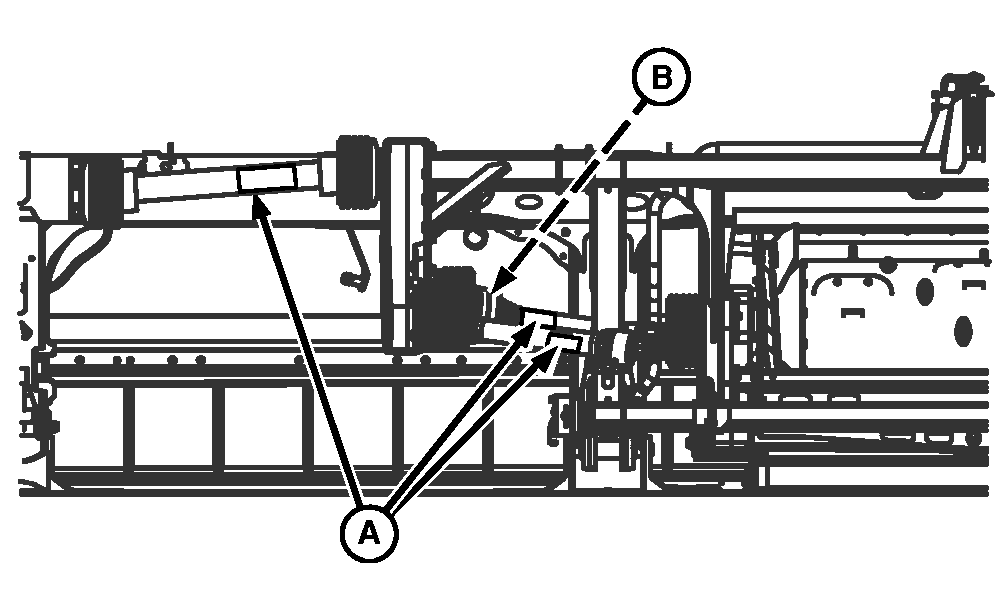 B
A