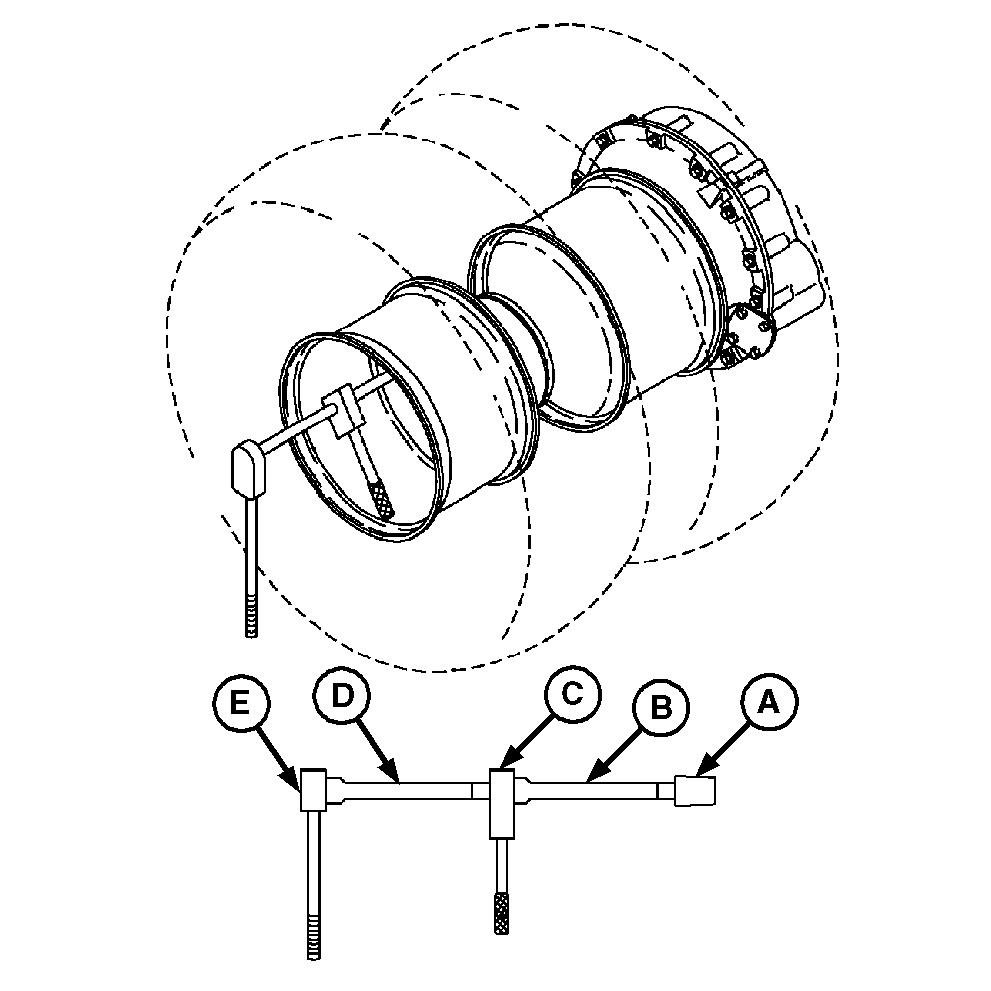 E
D
C
B
A