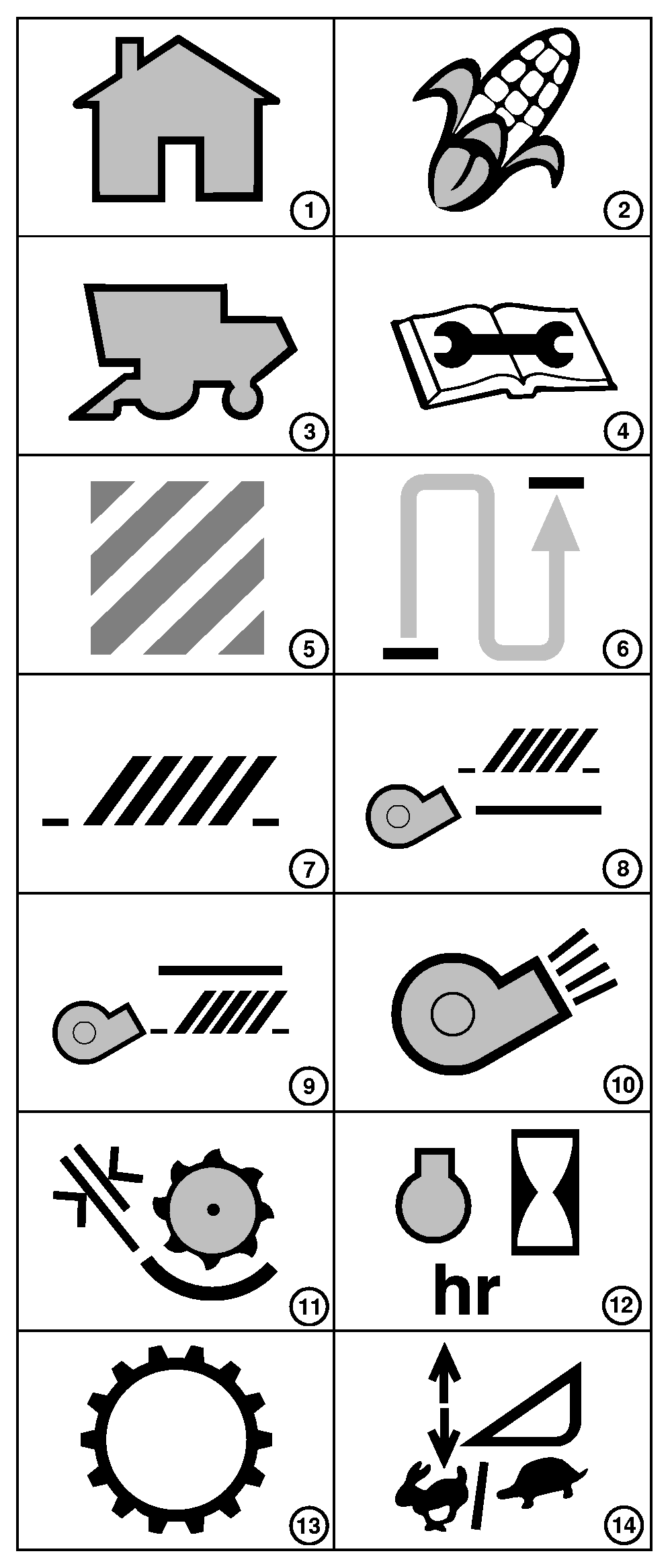 1
2
3
4
5
6
7
8
9
10
11
hr
12
13
14